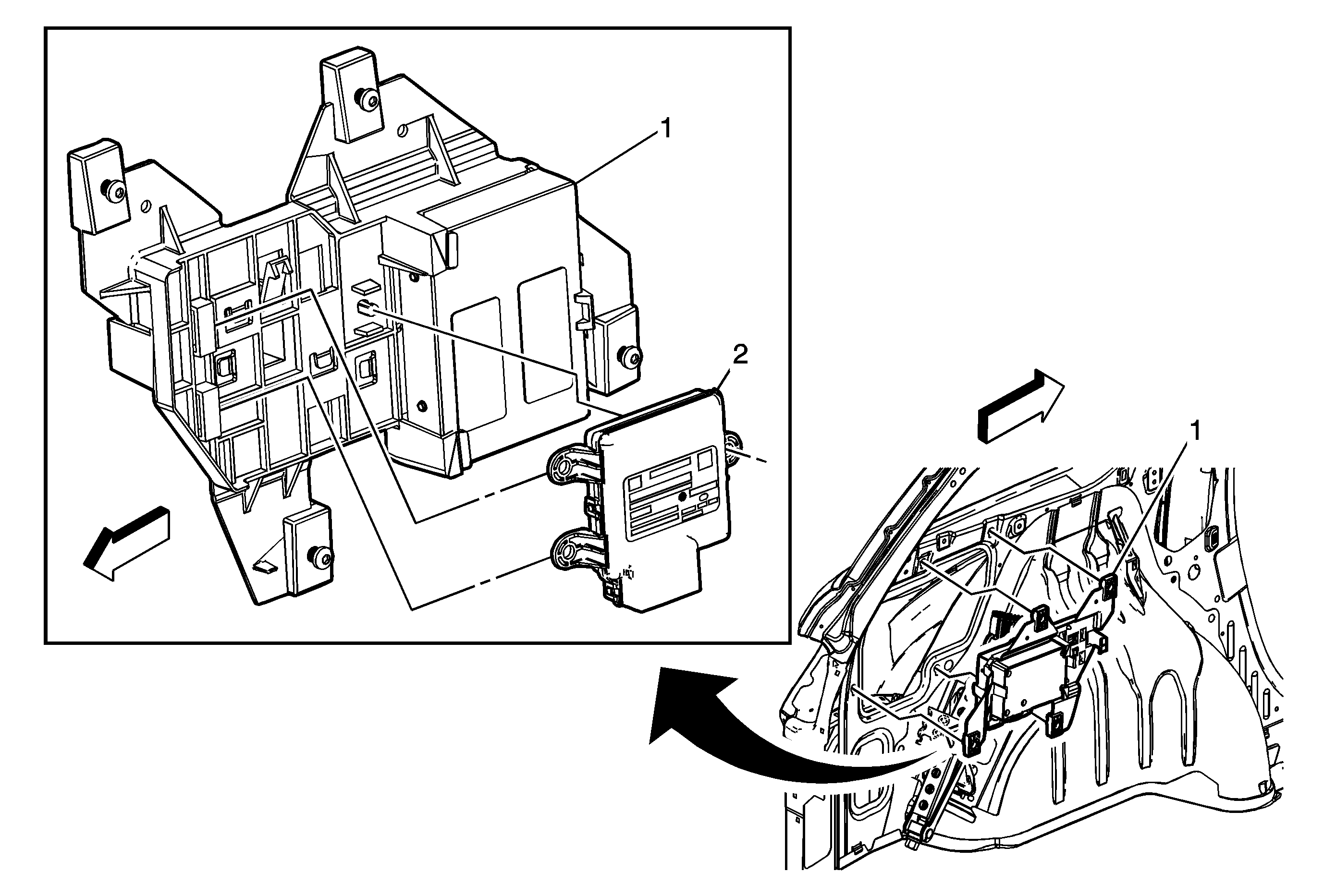 1

2

1