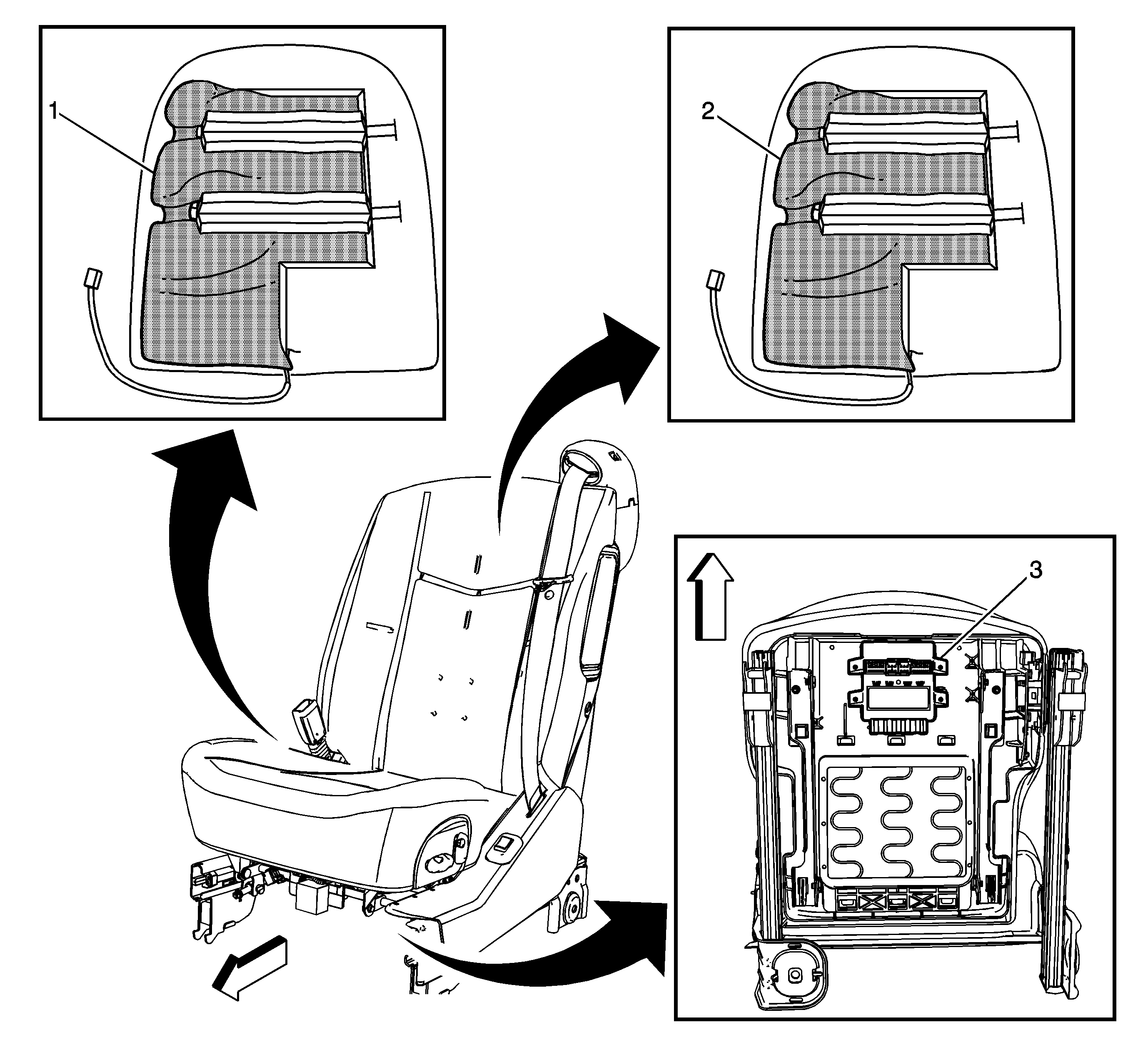 1

2

3