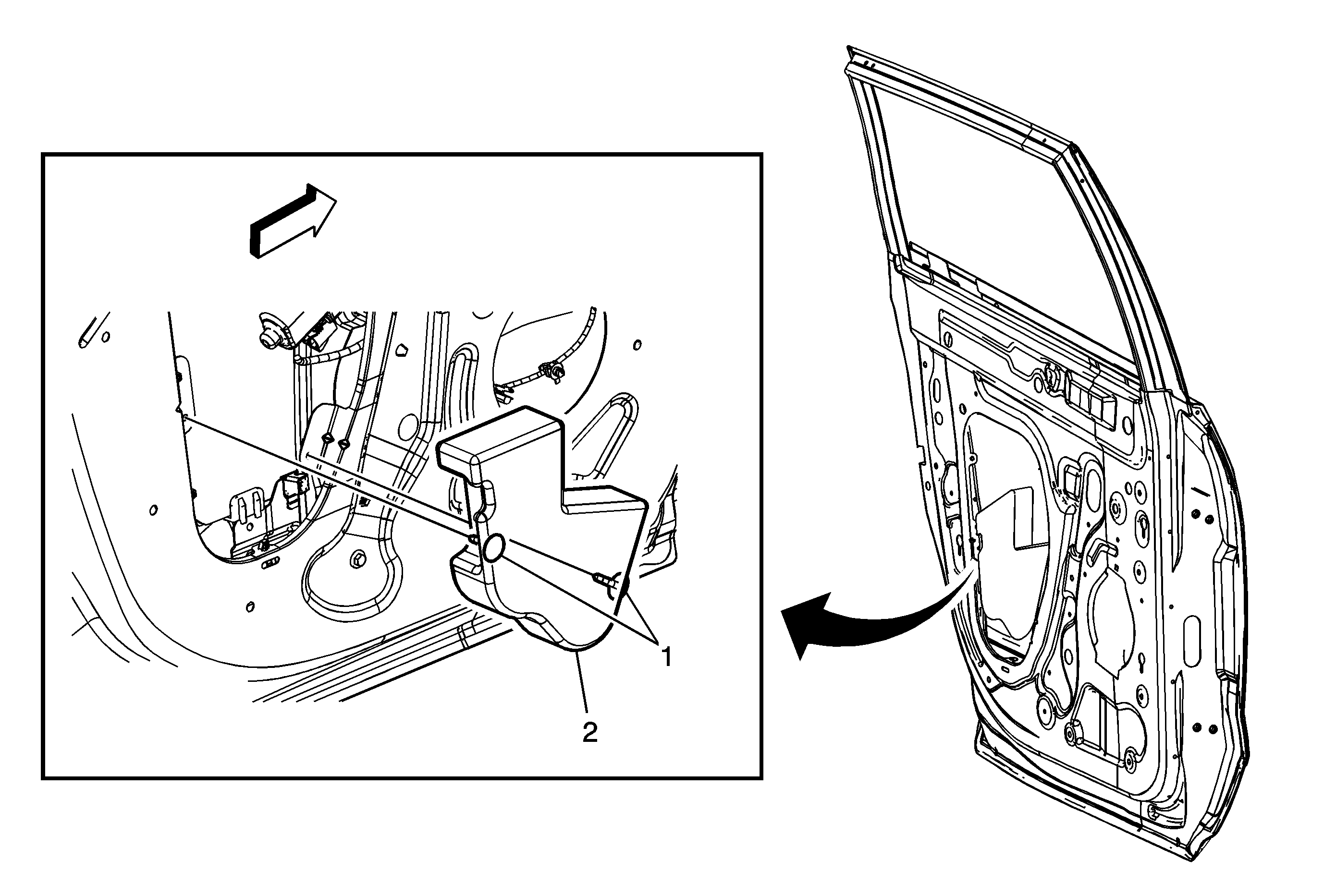 1
2