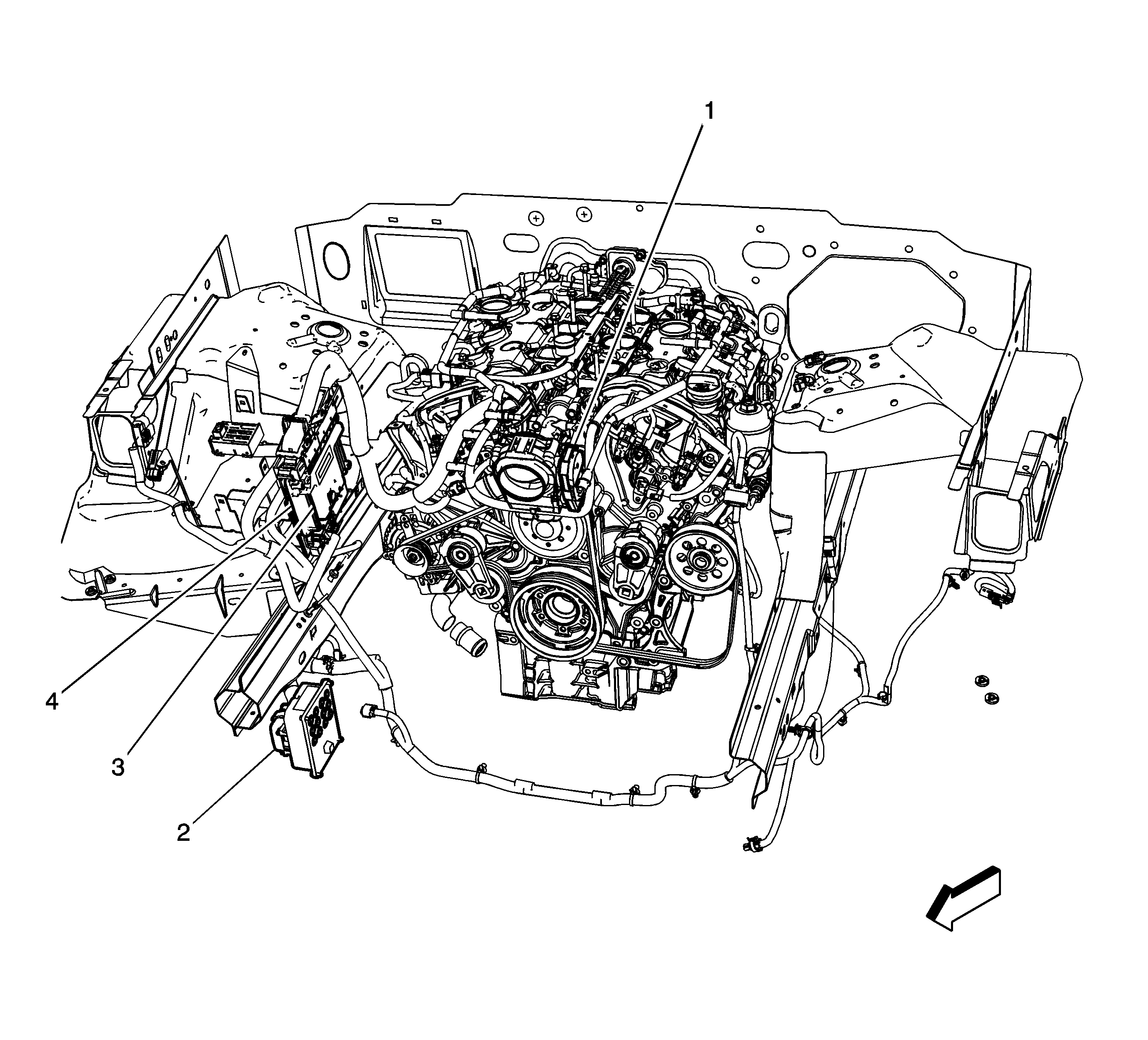 1
4
3
2