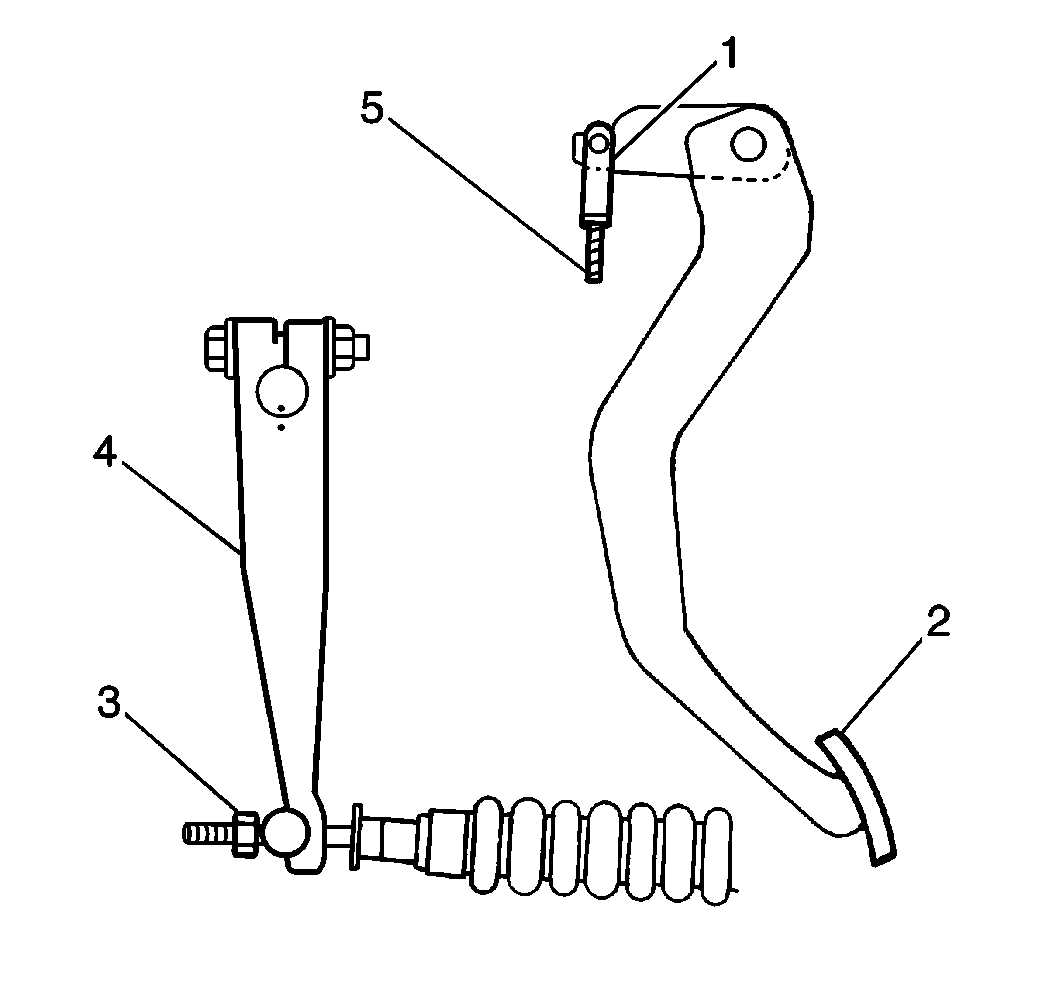 5
1
4
2
3