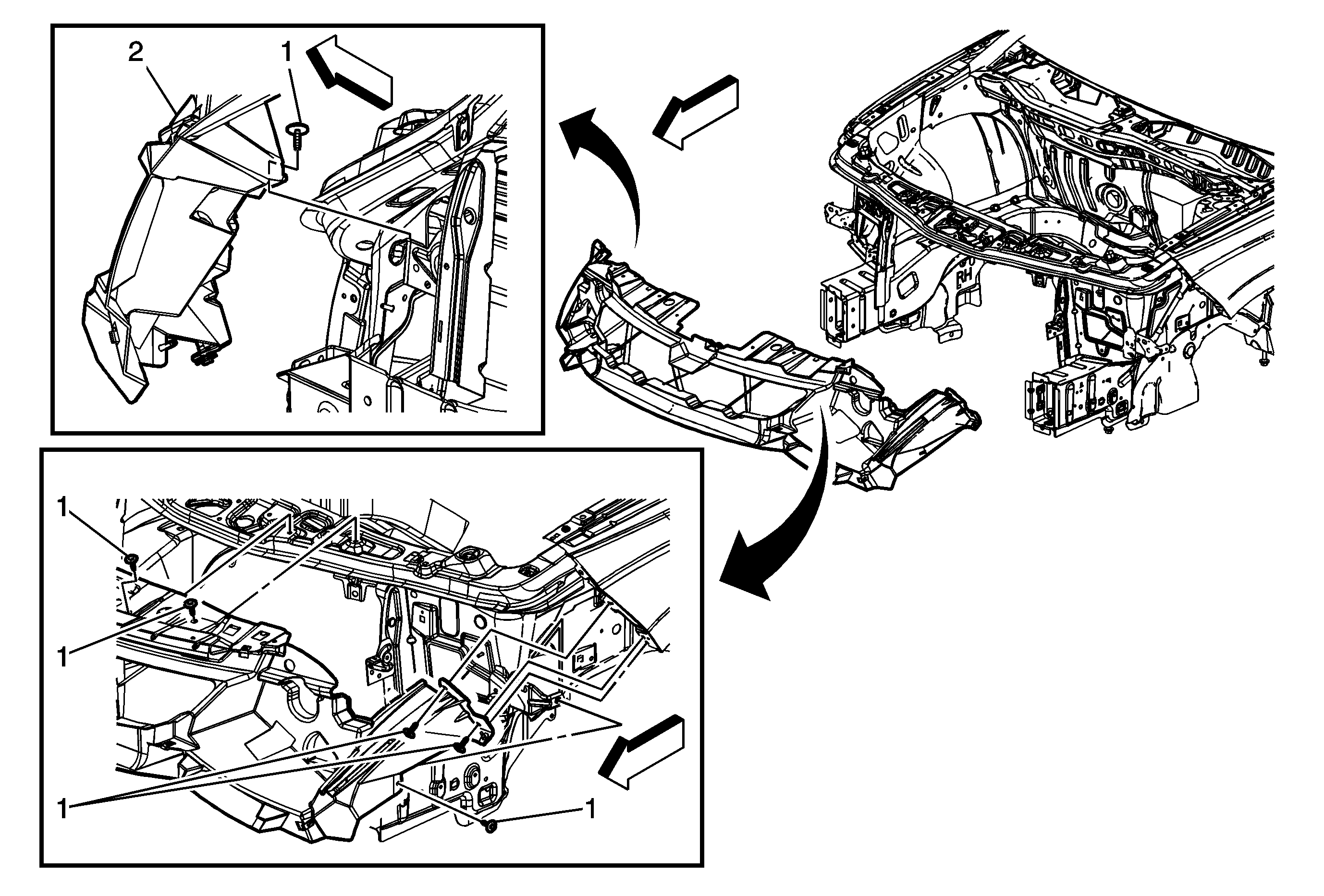 2
1
RH
1
1
1
1