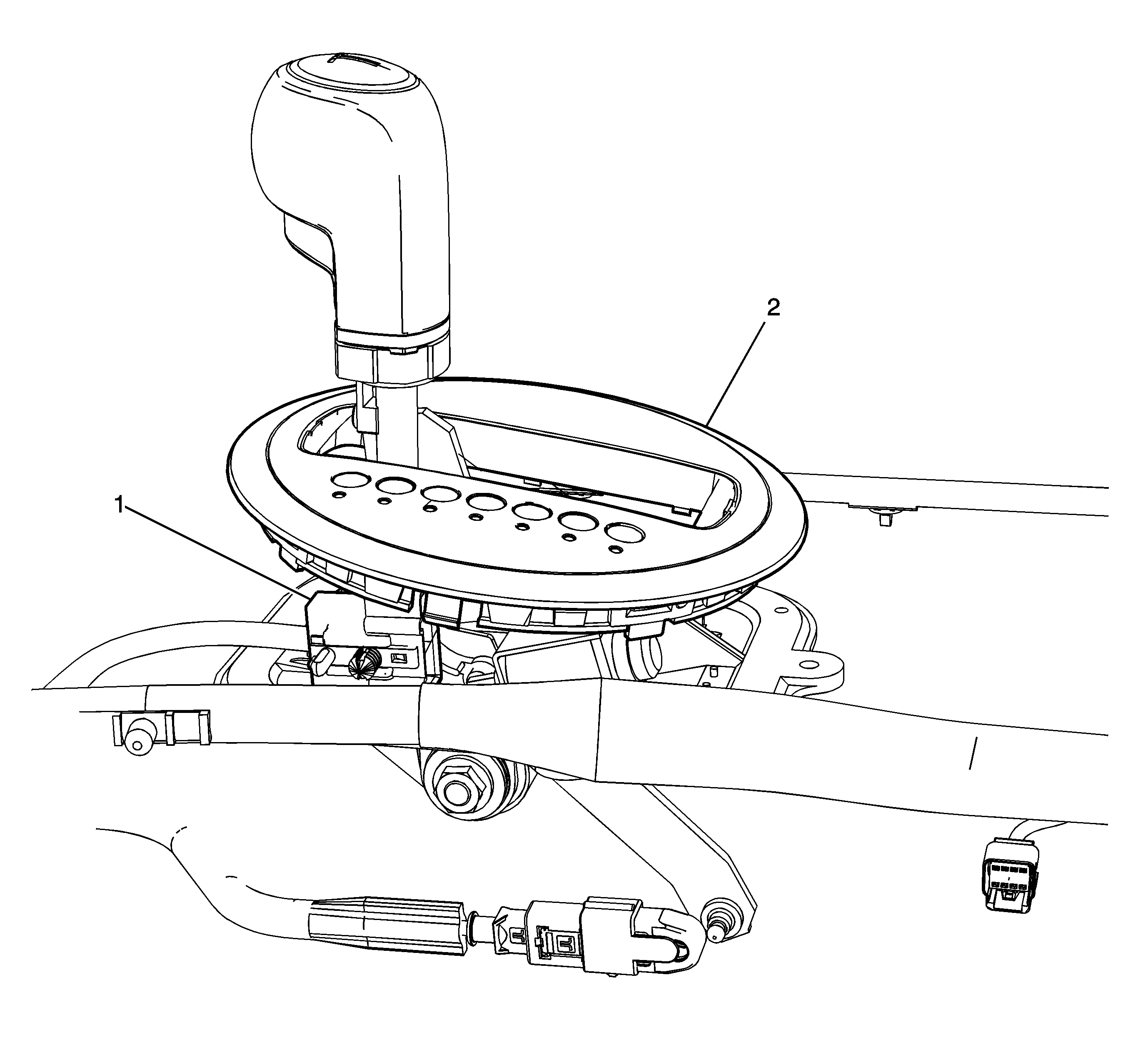 2

1