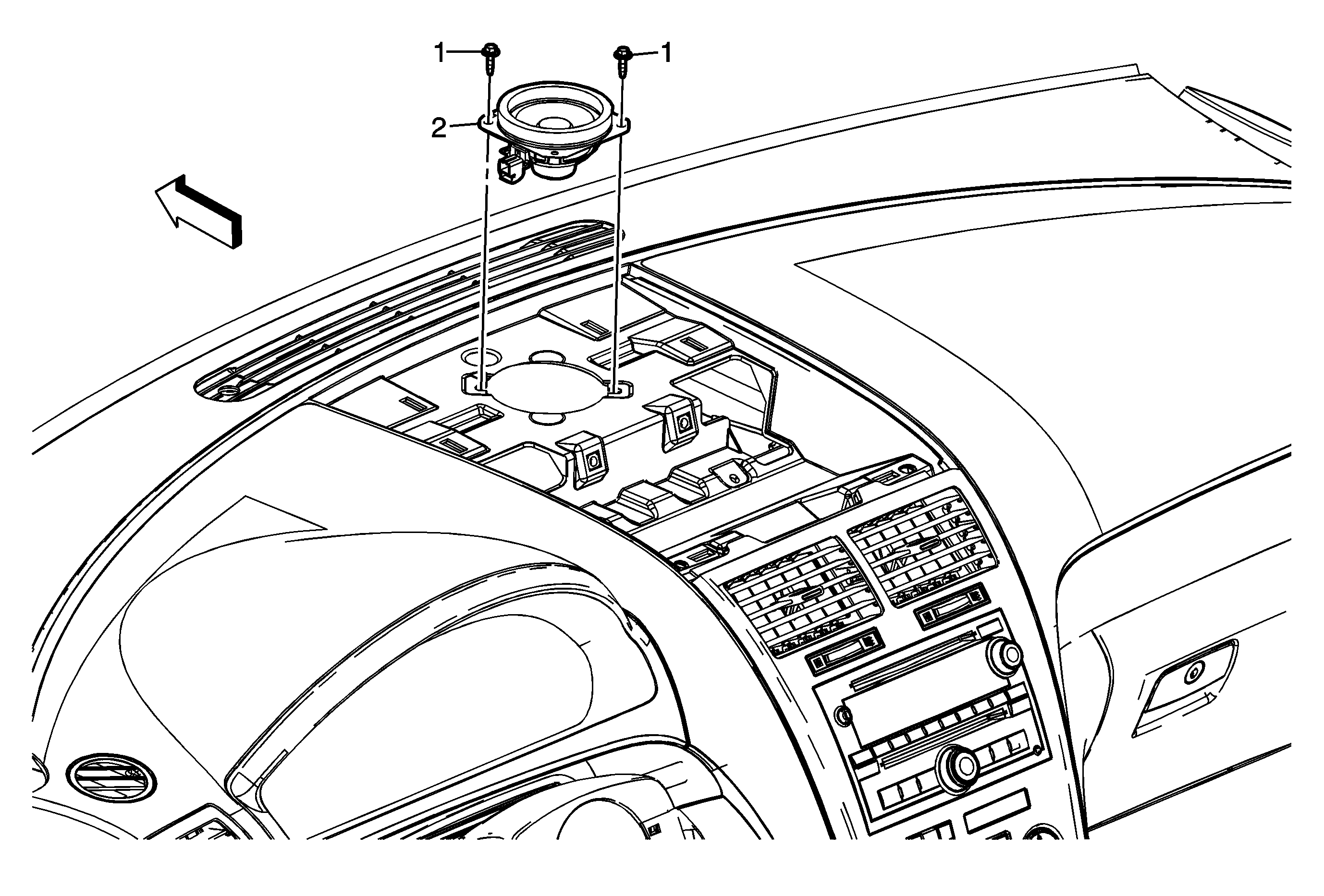 1
1
2