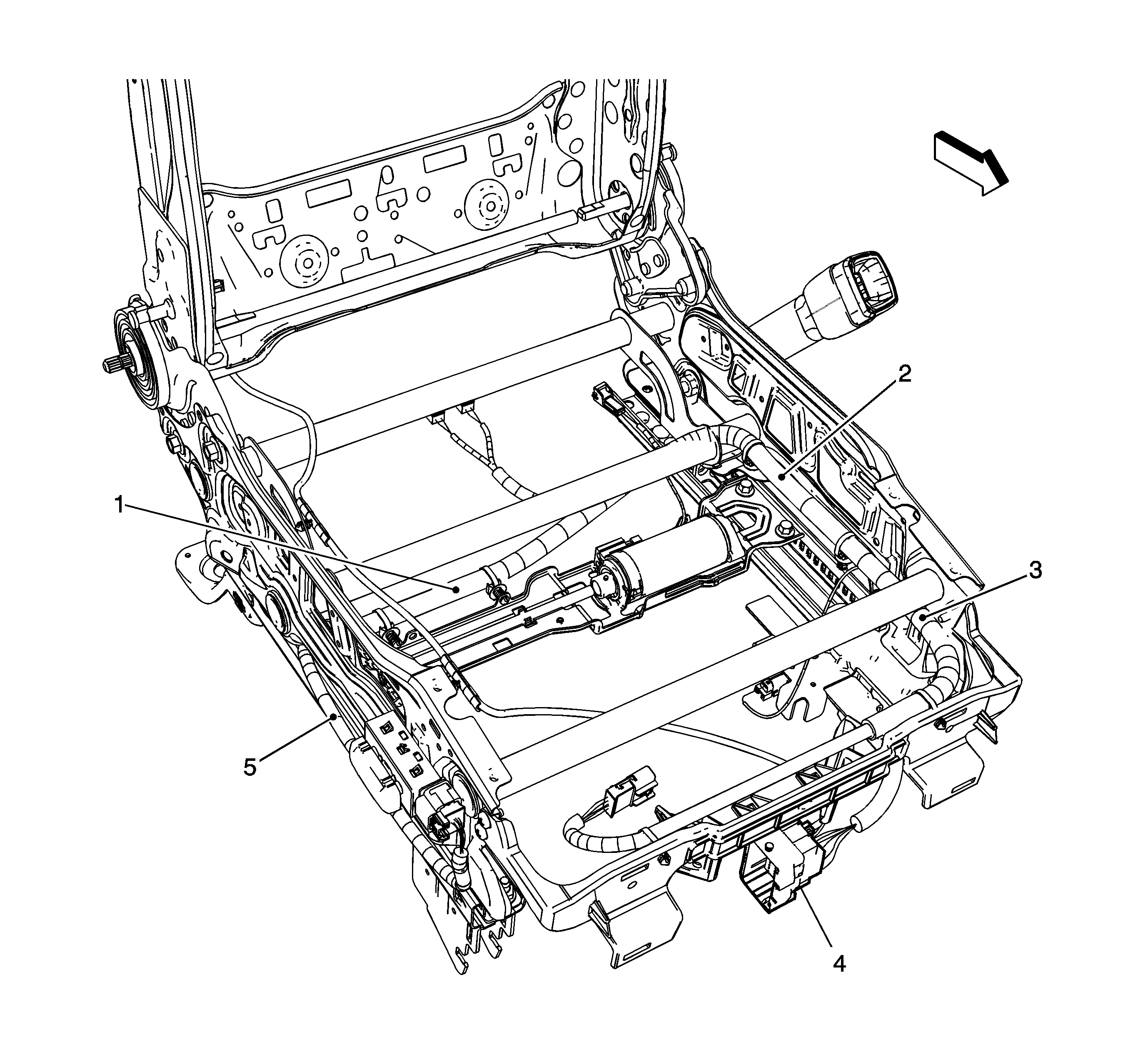 2
1
3
5
4