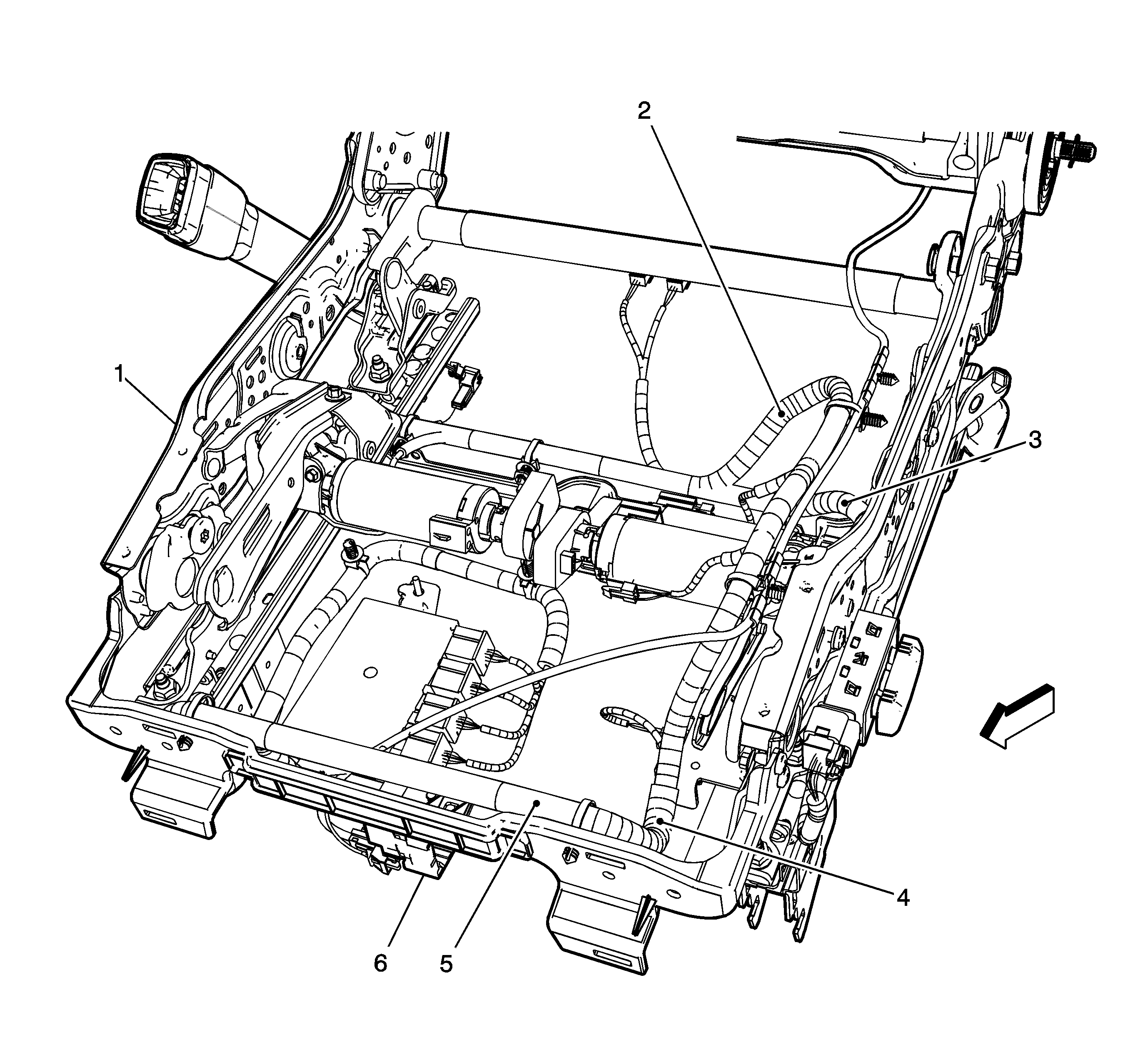 2
1
3
4
6
5