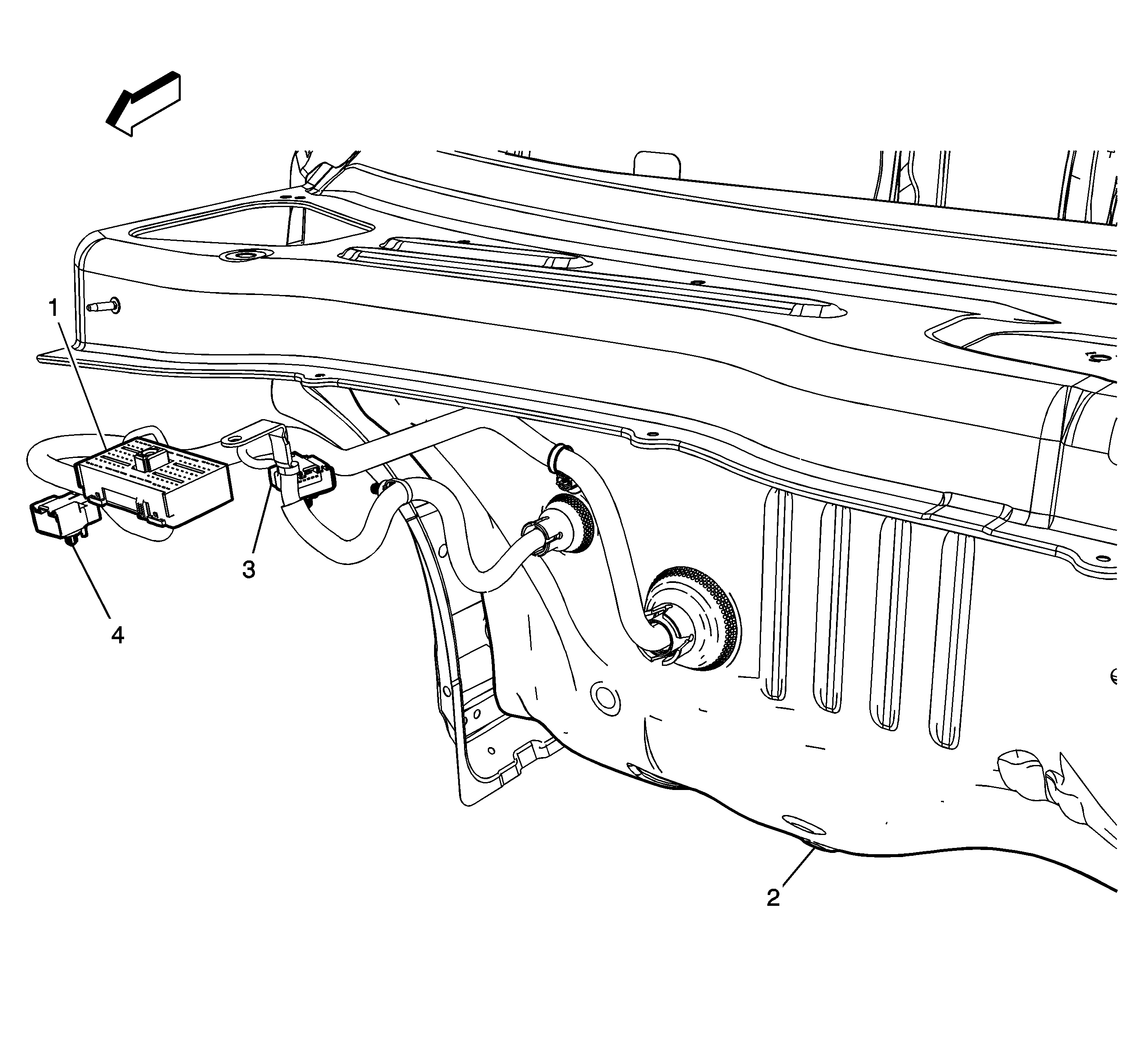 1
3
4
2