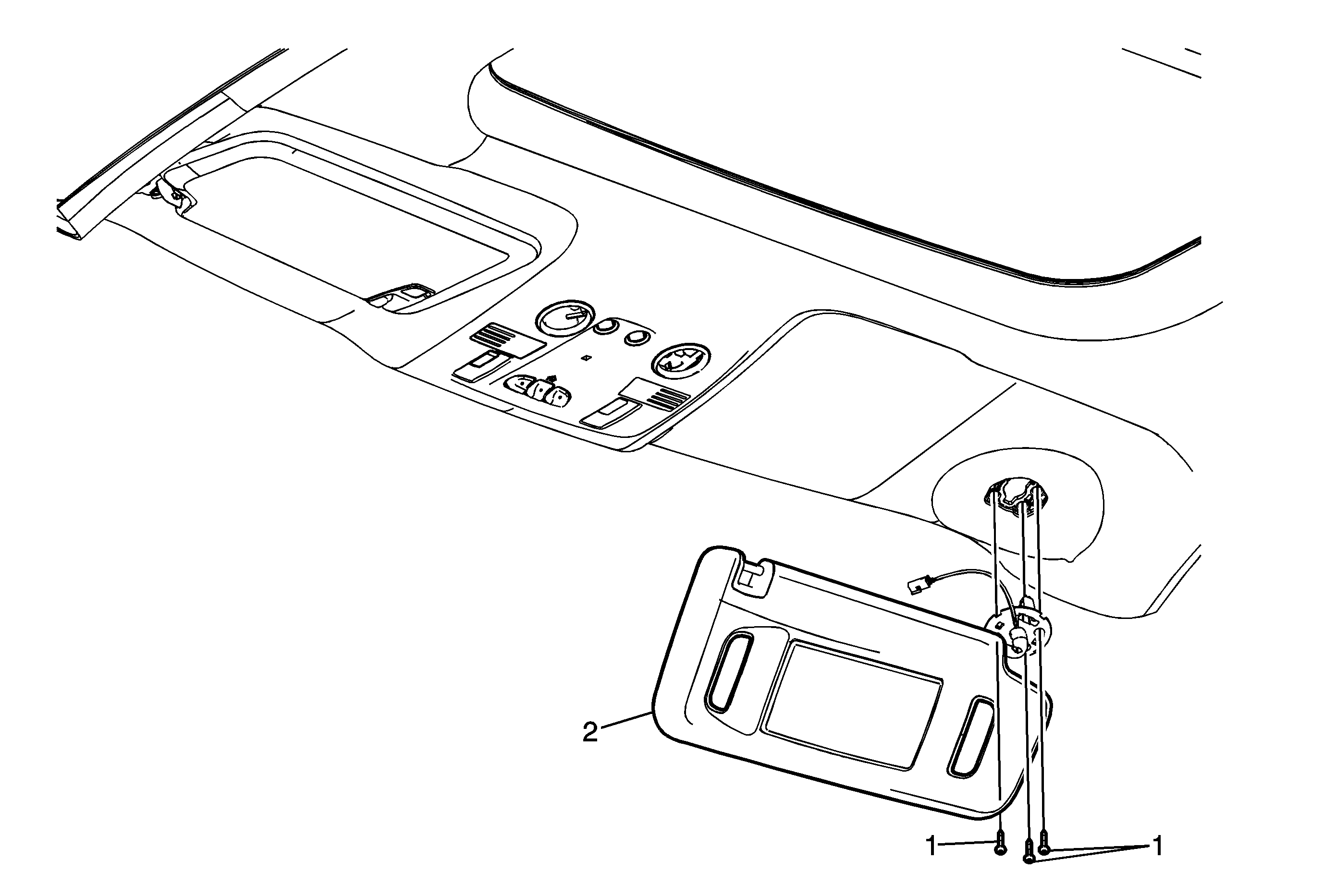 2
1
1