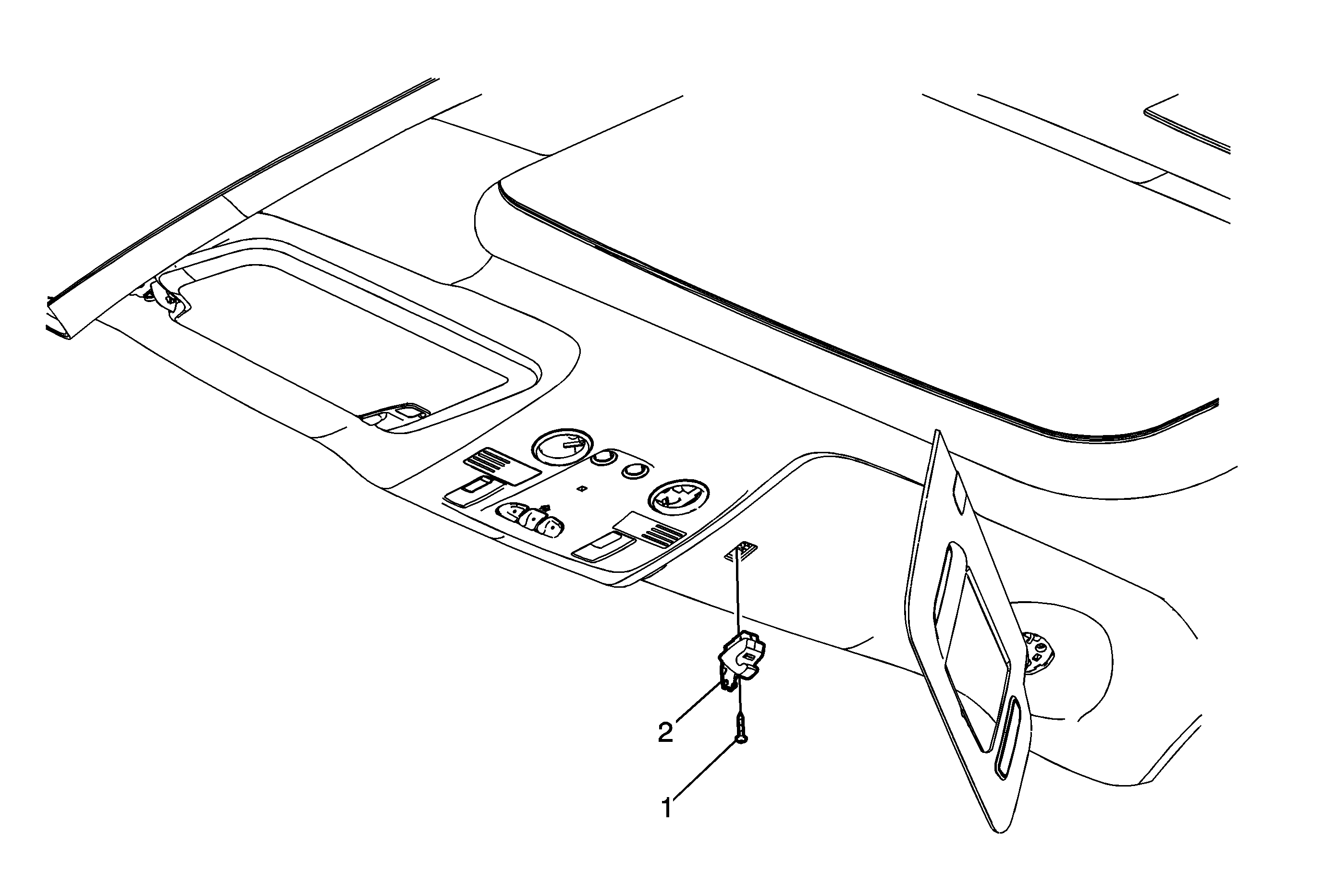 2
1