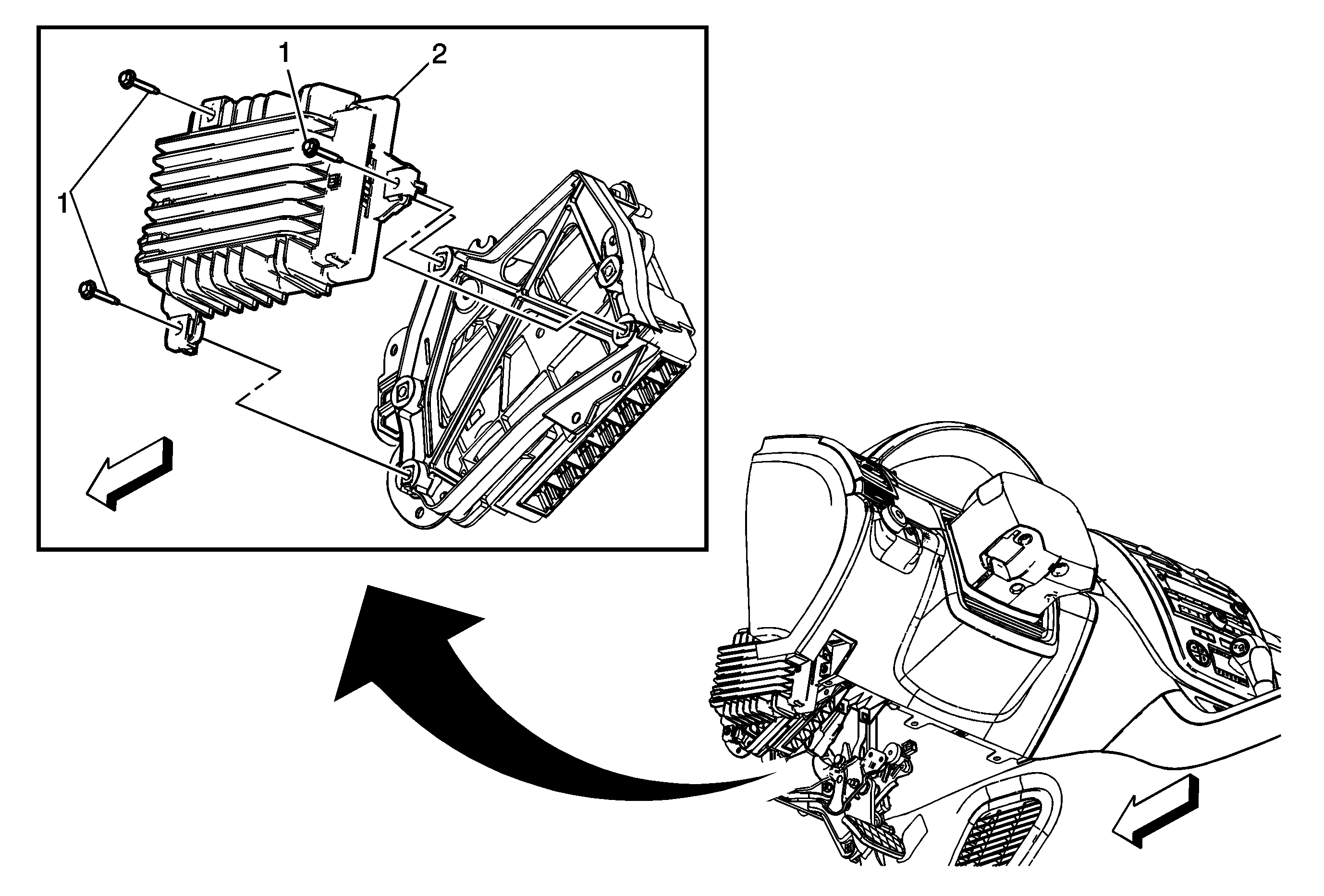 1
2
1