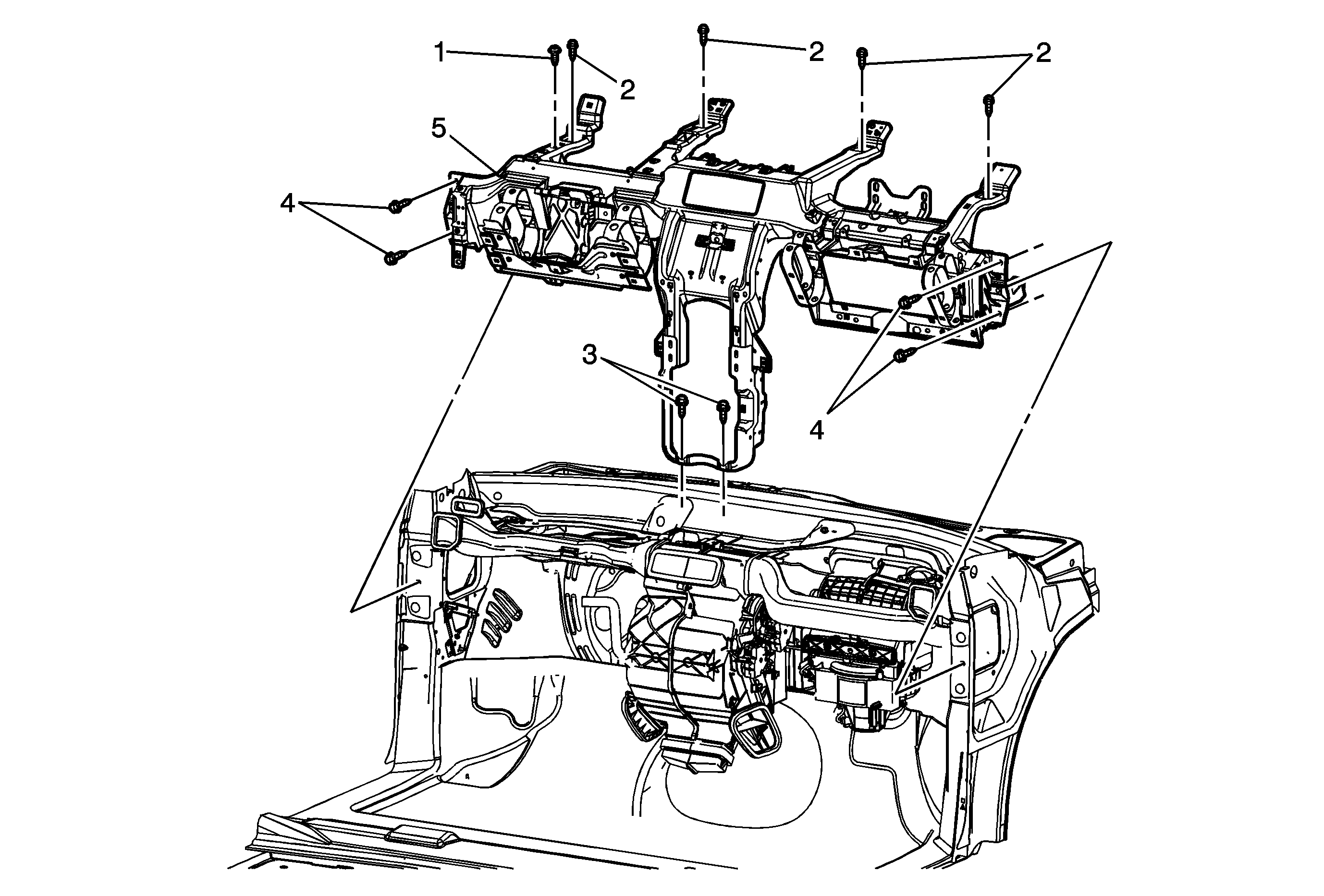 1
2
2
2
5
4
3
4