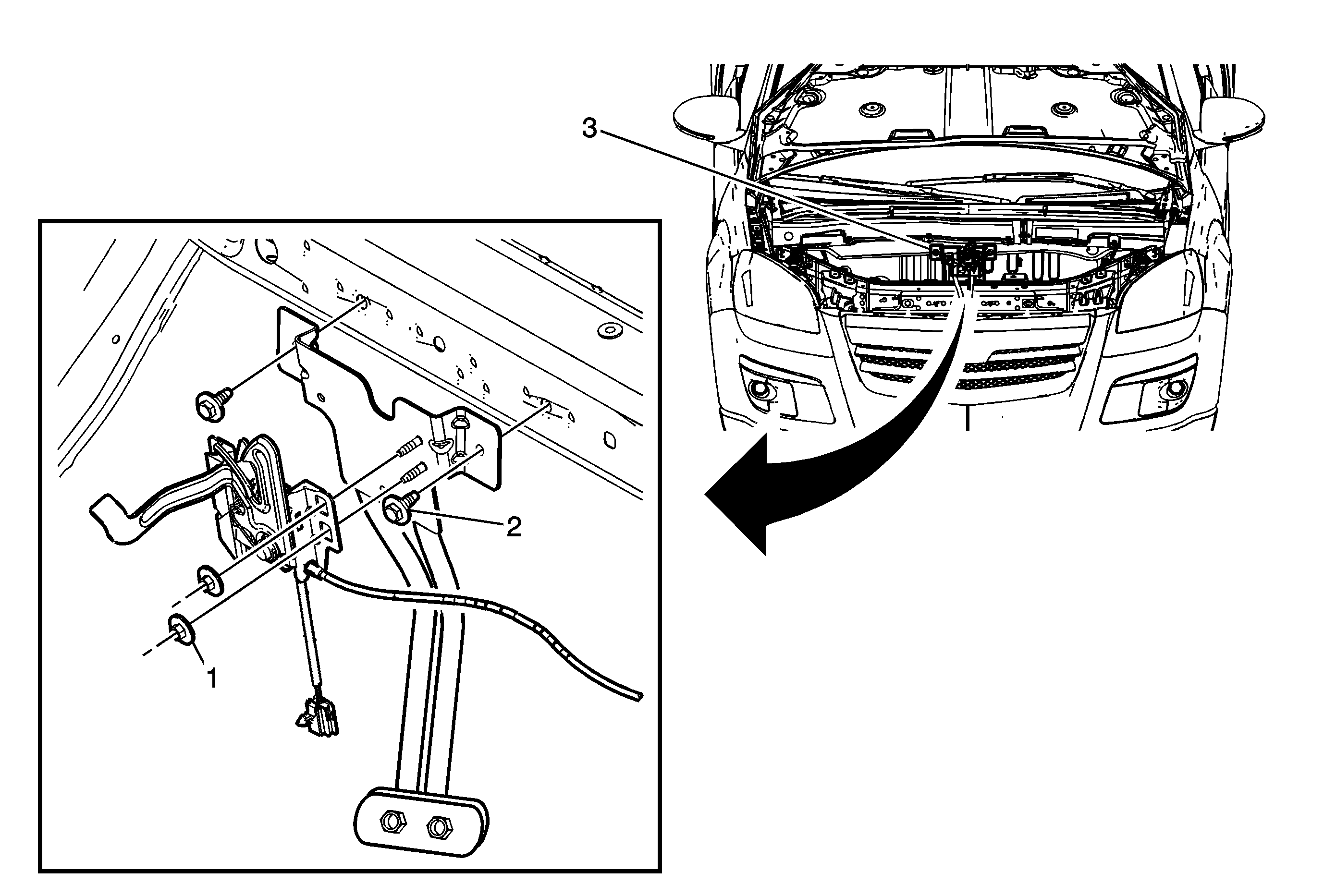 3

2

1