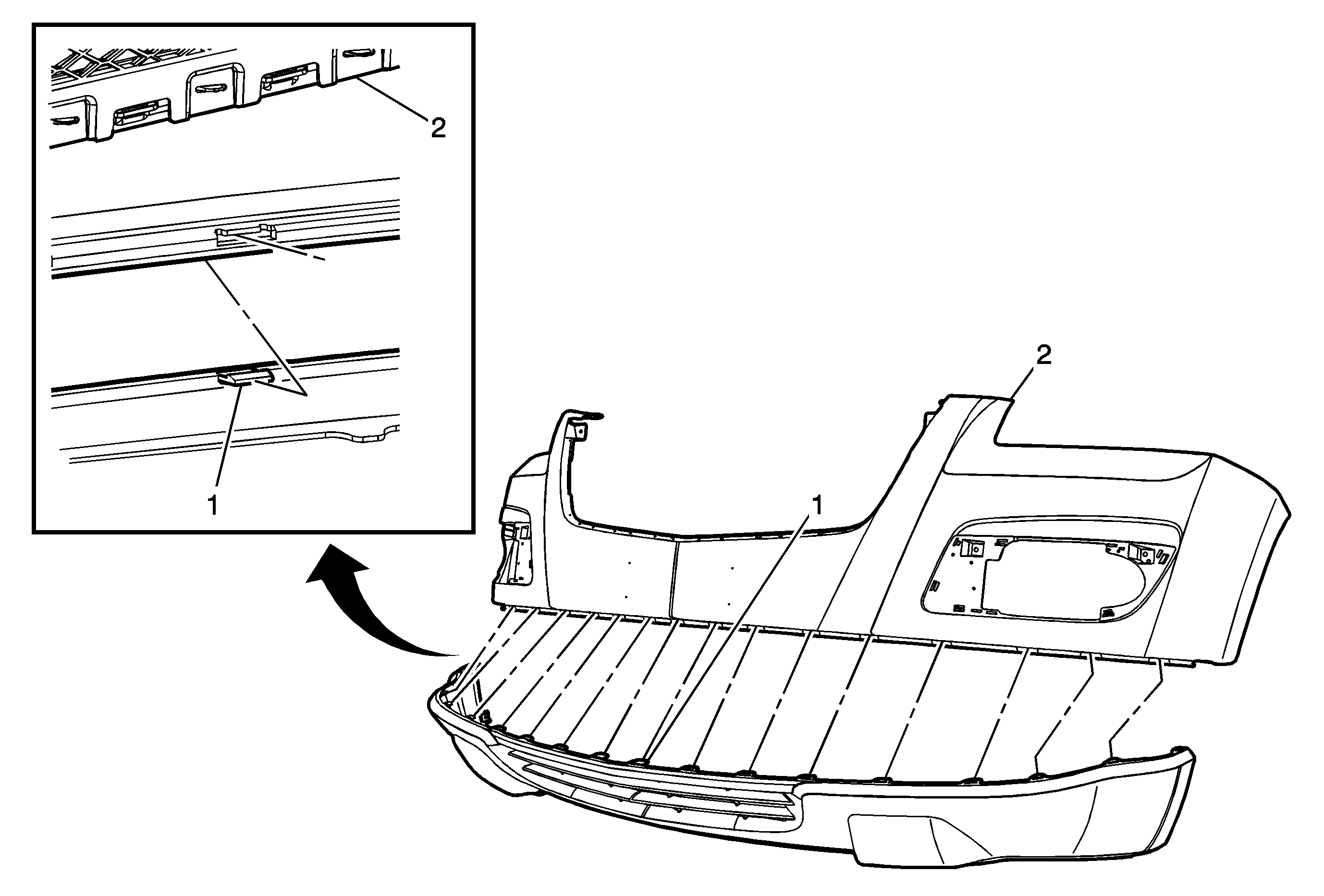 2

1

2

1