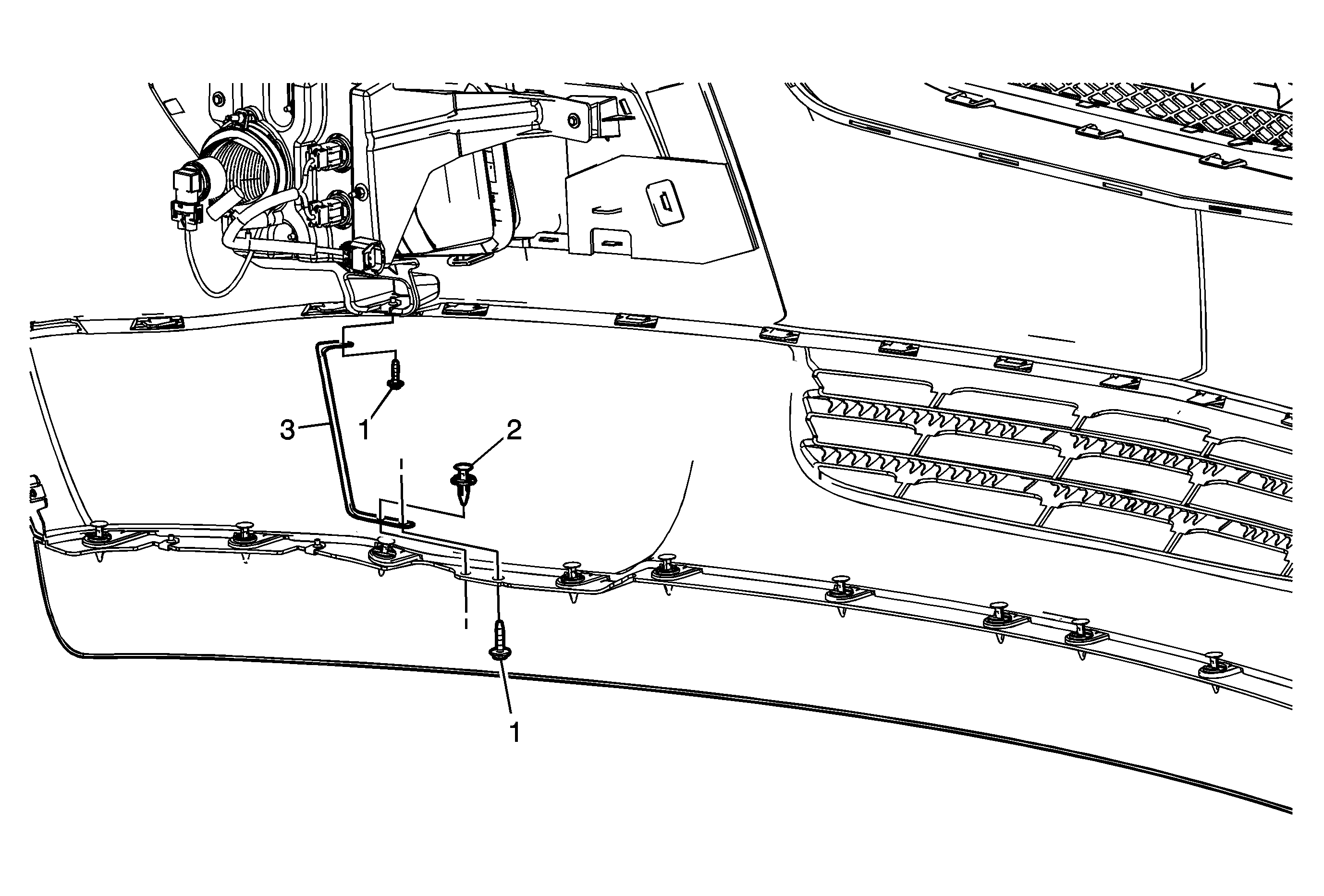 3
1
2
1