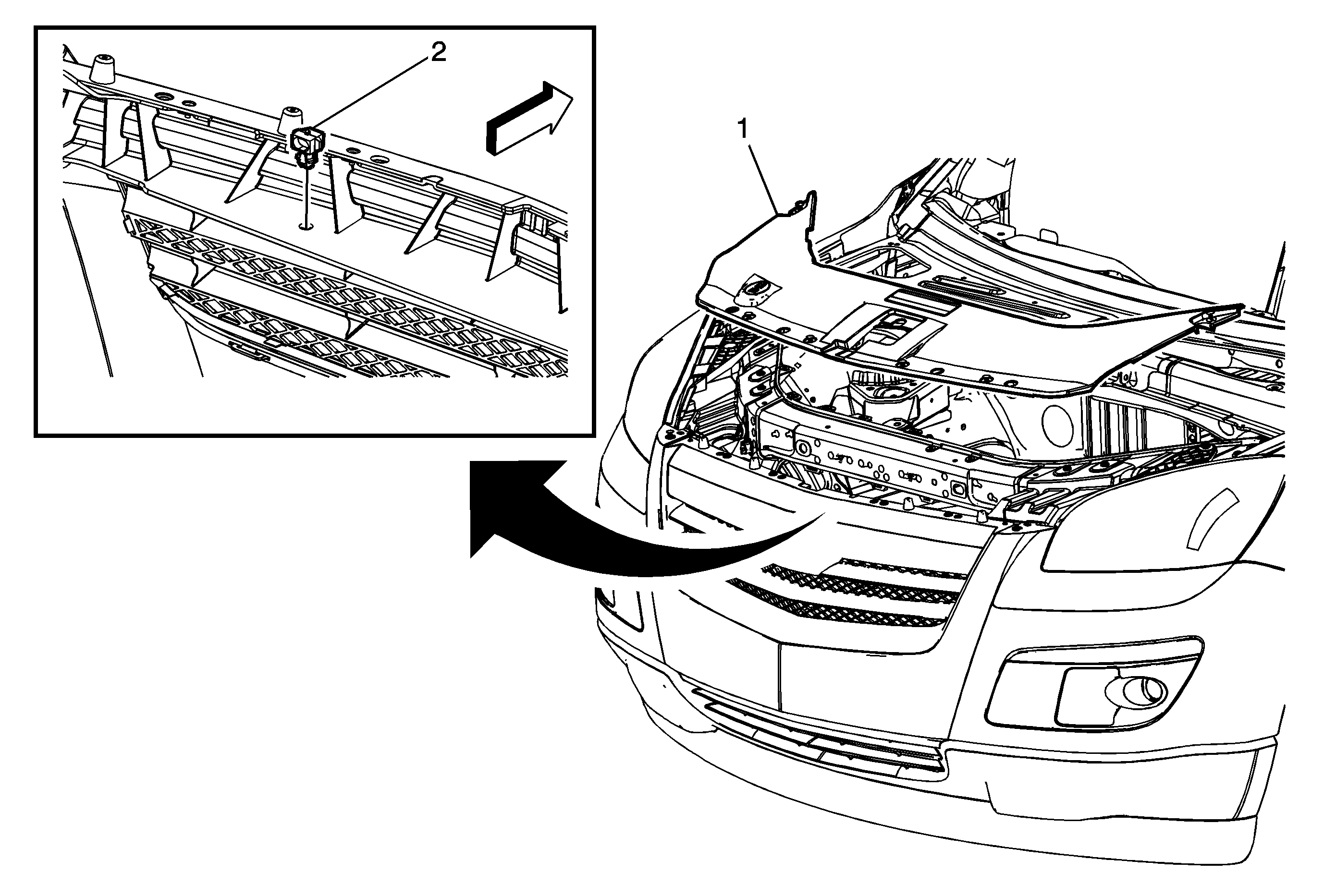 2

1