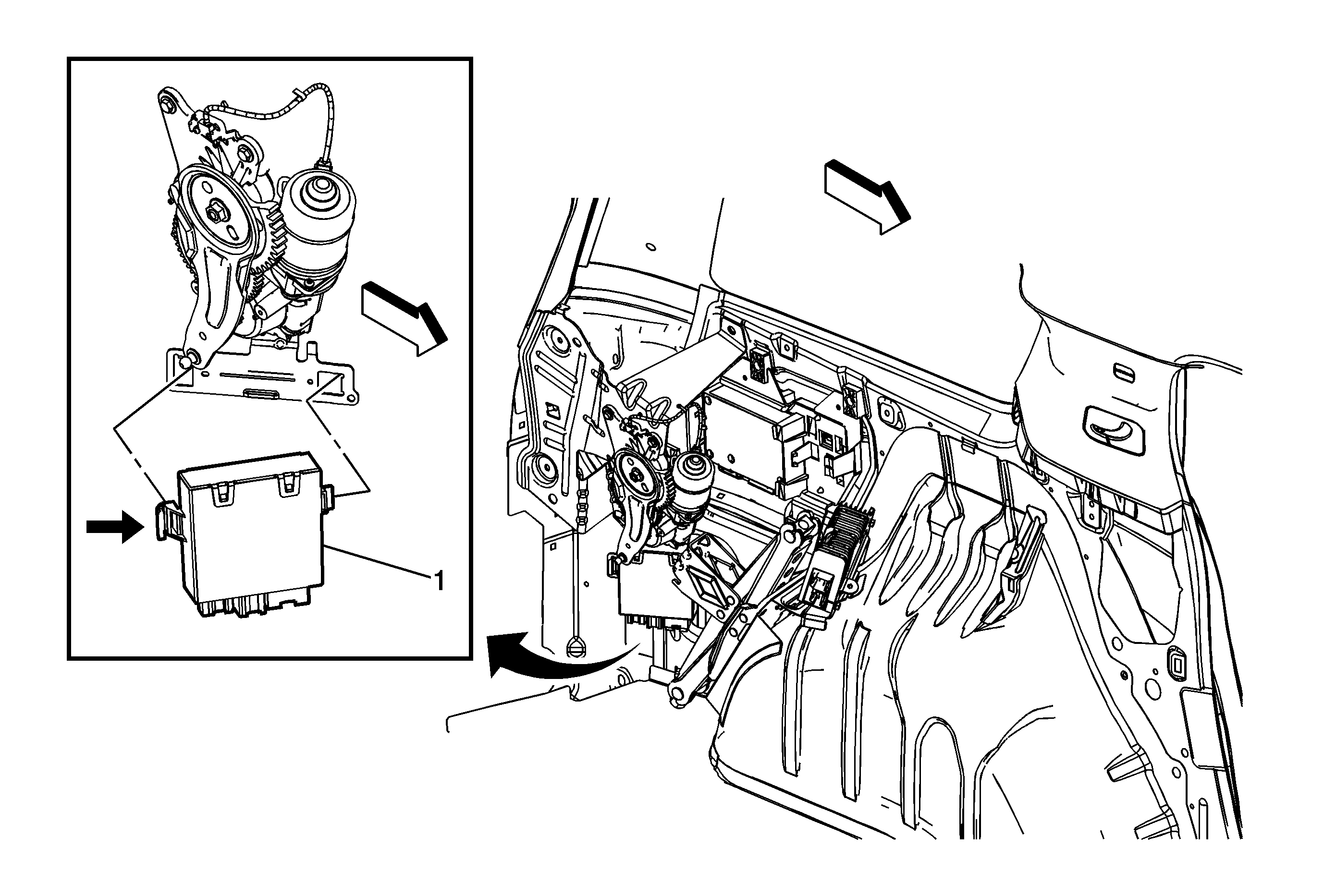 1