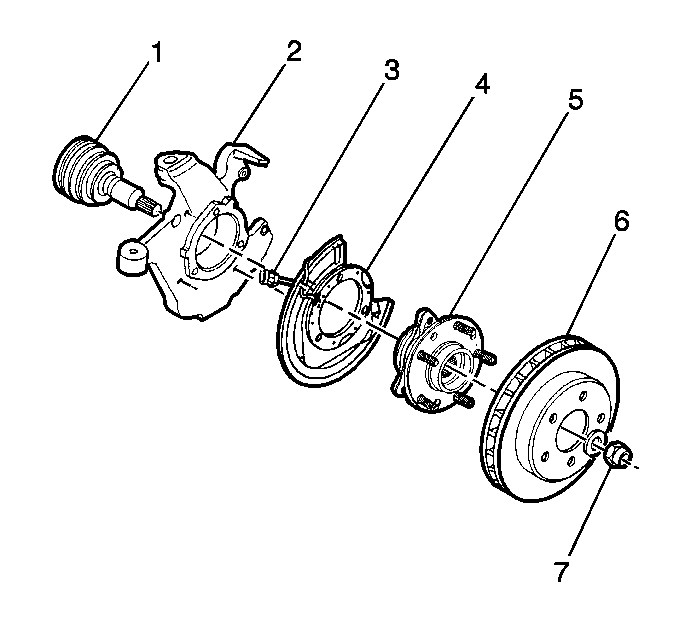 1
2
3
4
5
6
7