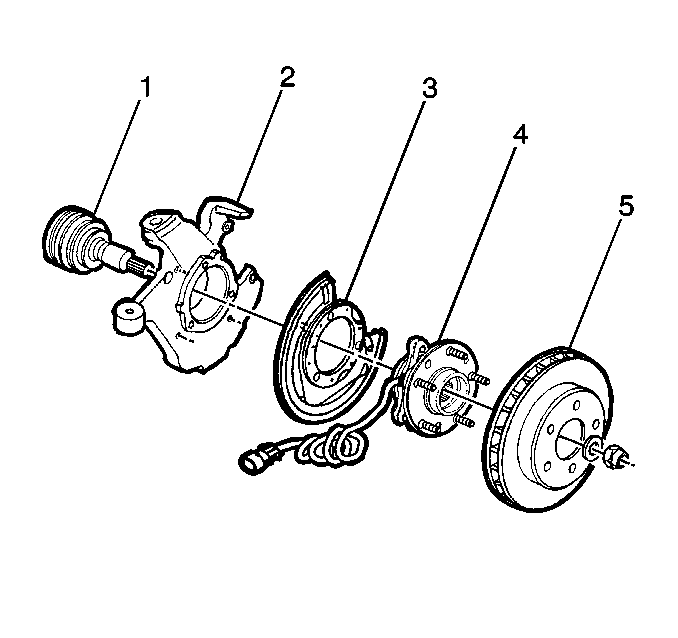 1
2
3
4
5