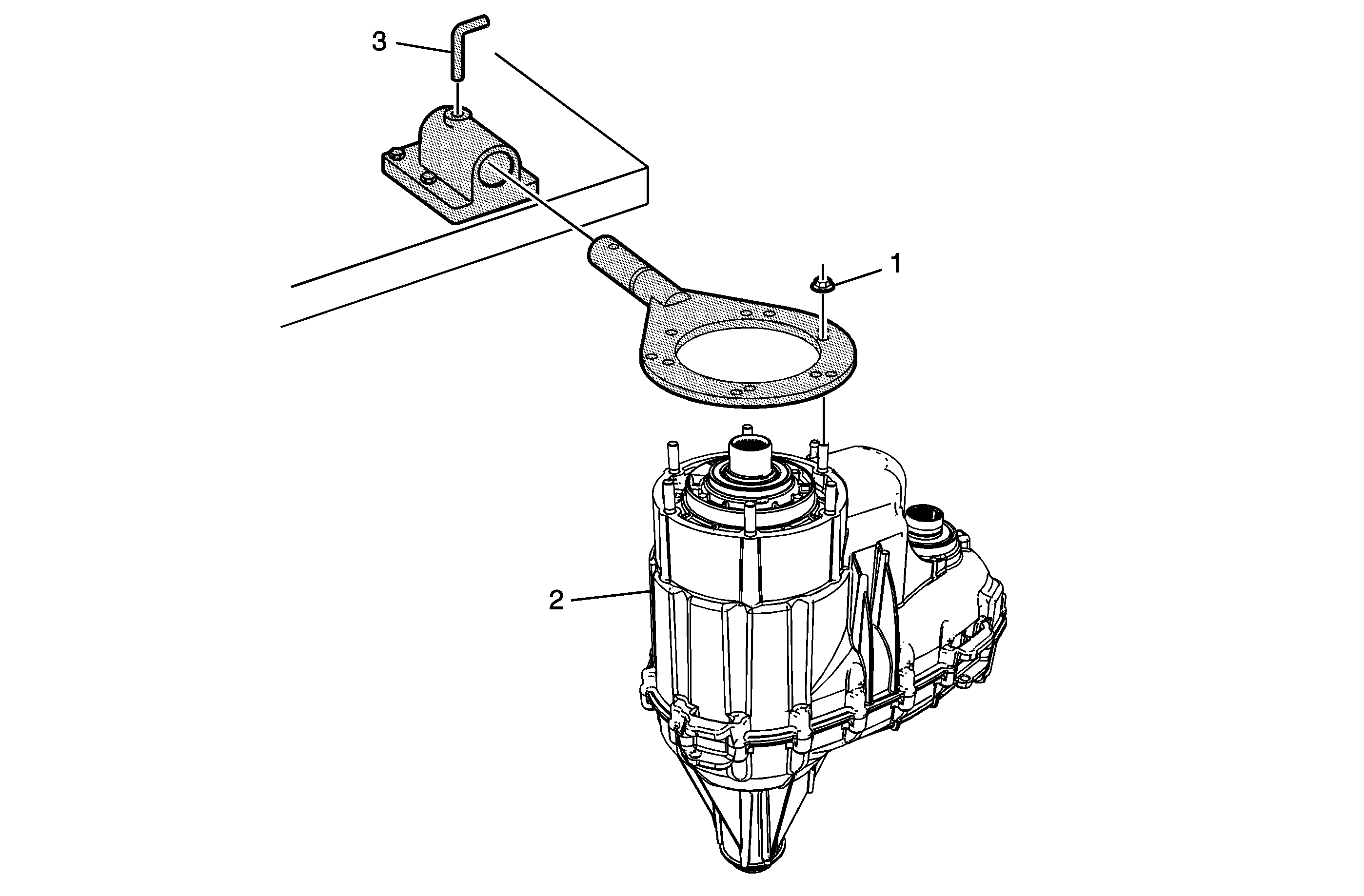 3
1
2