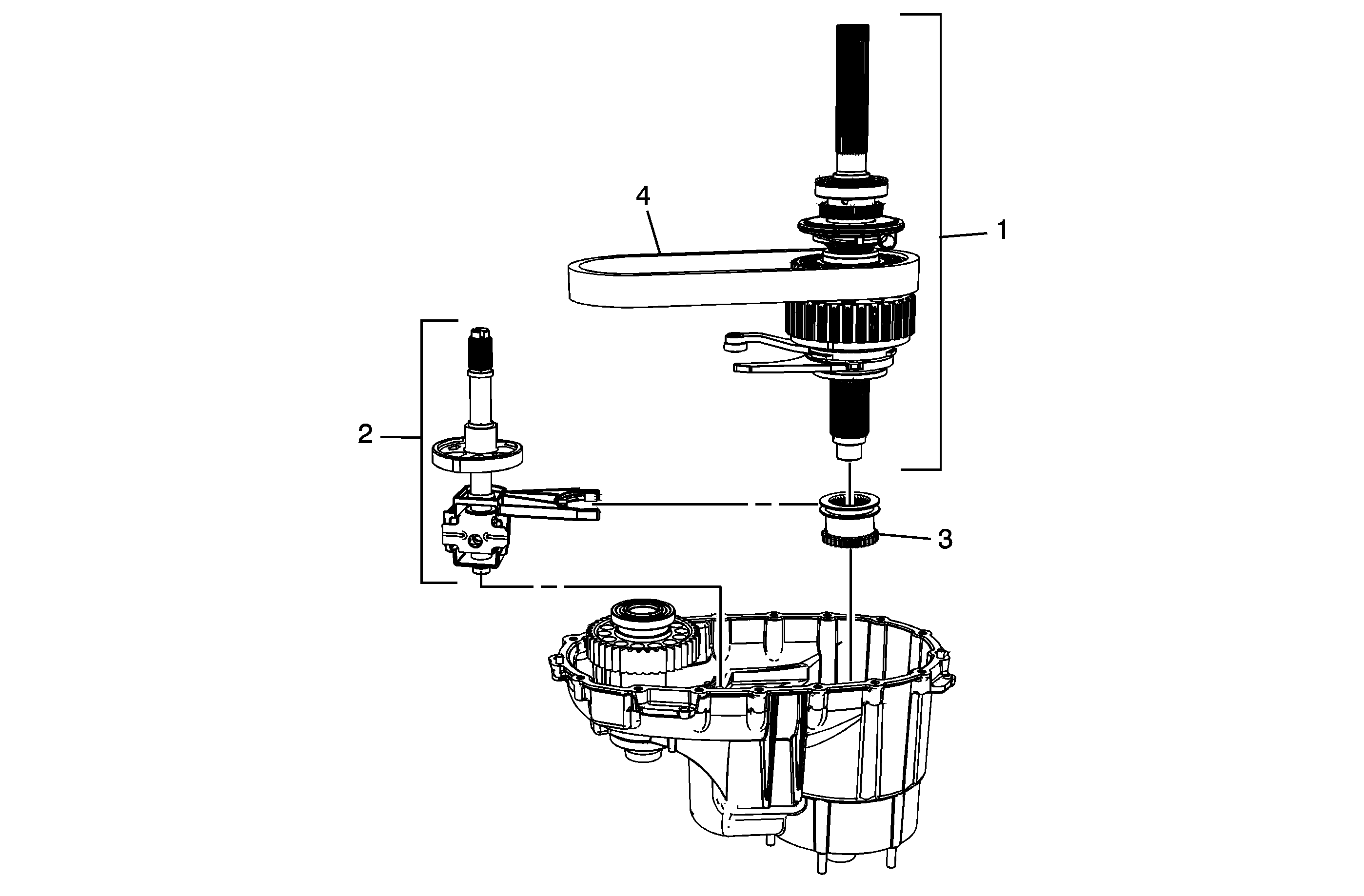 4
1
2
3