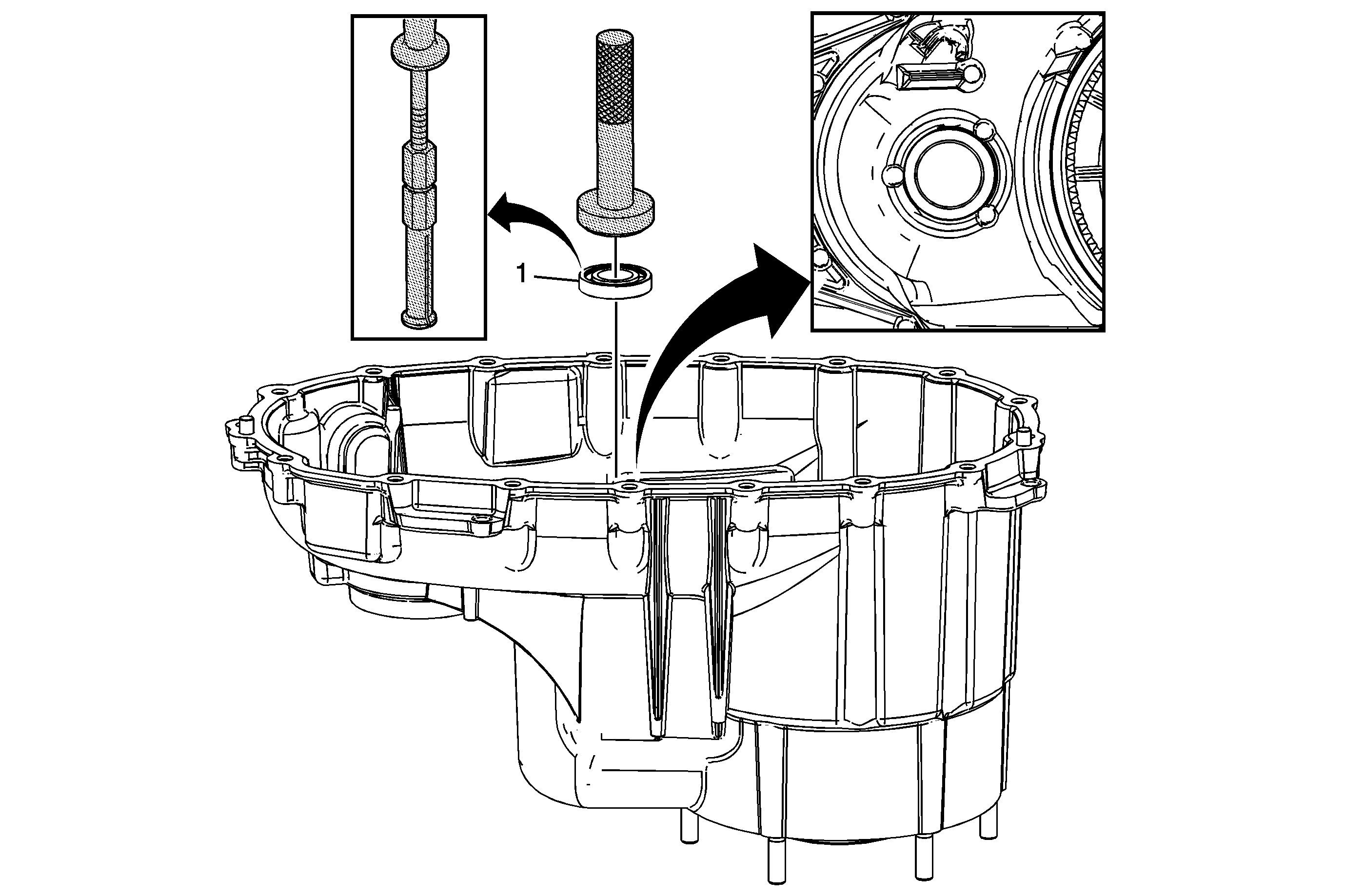 1