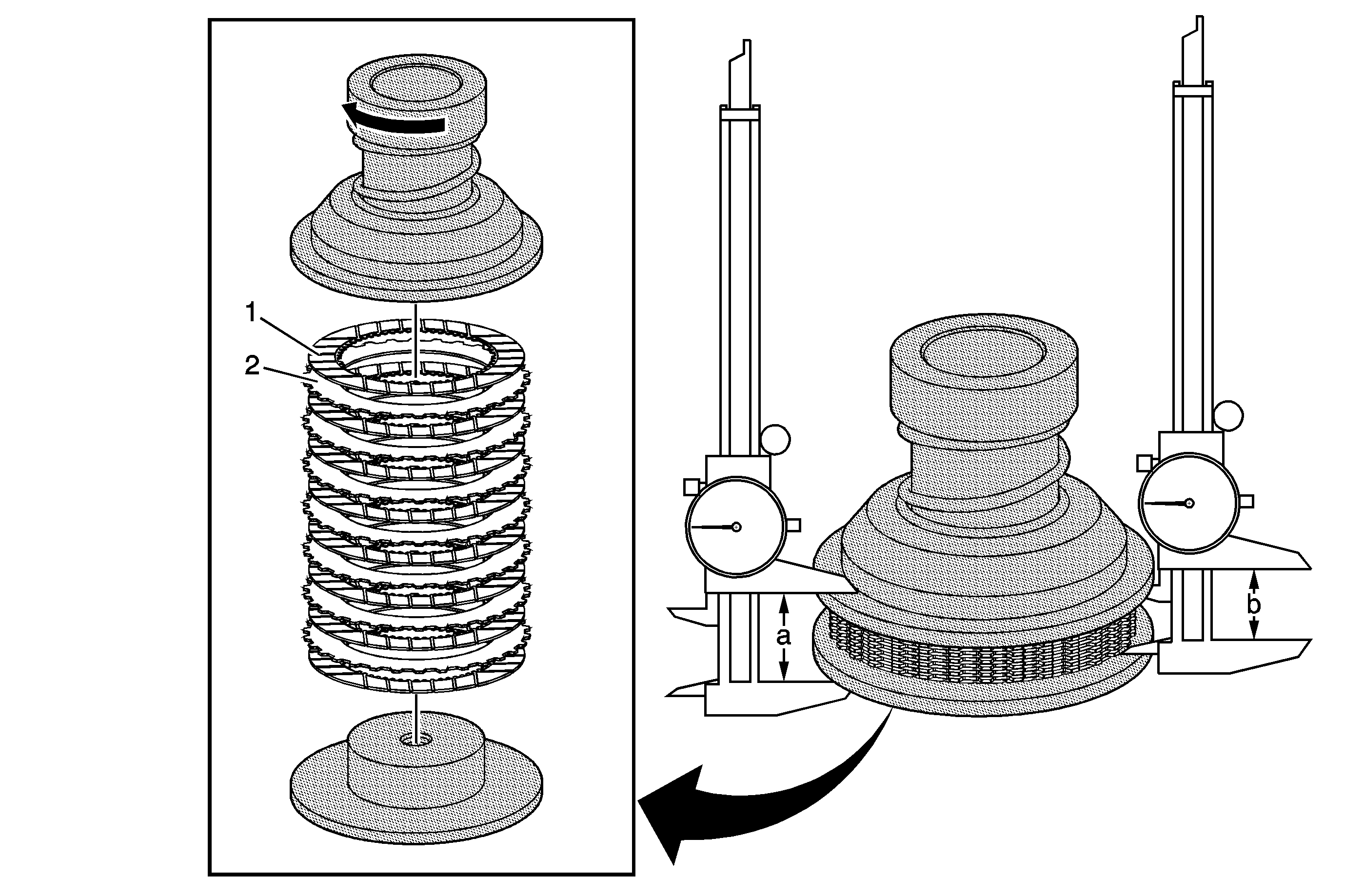 1
2
a
b