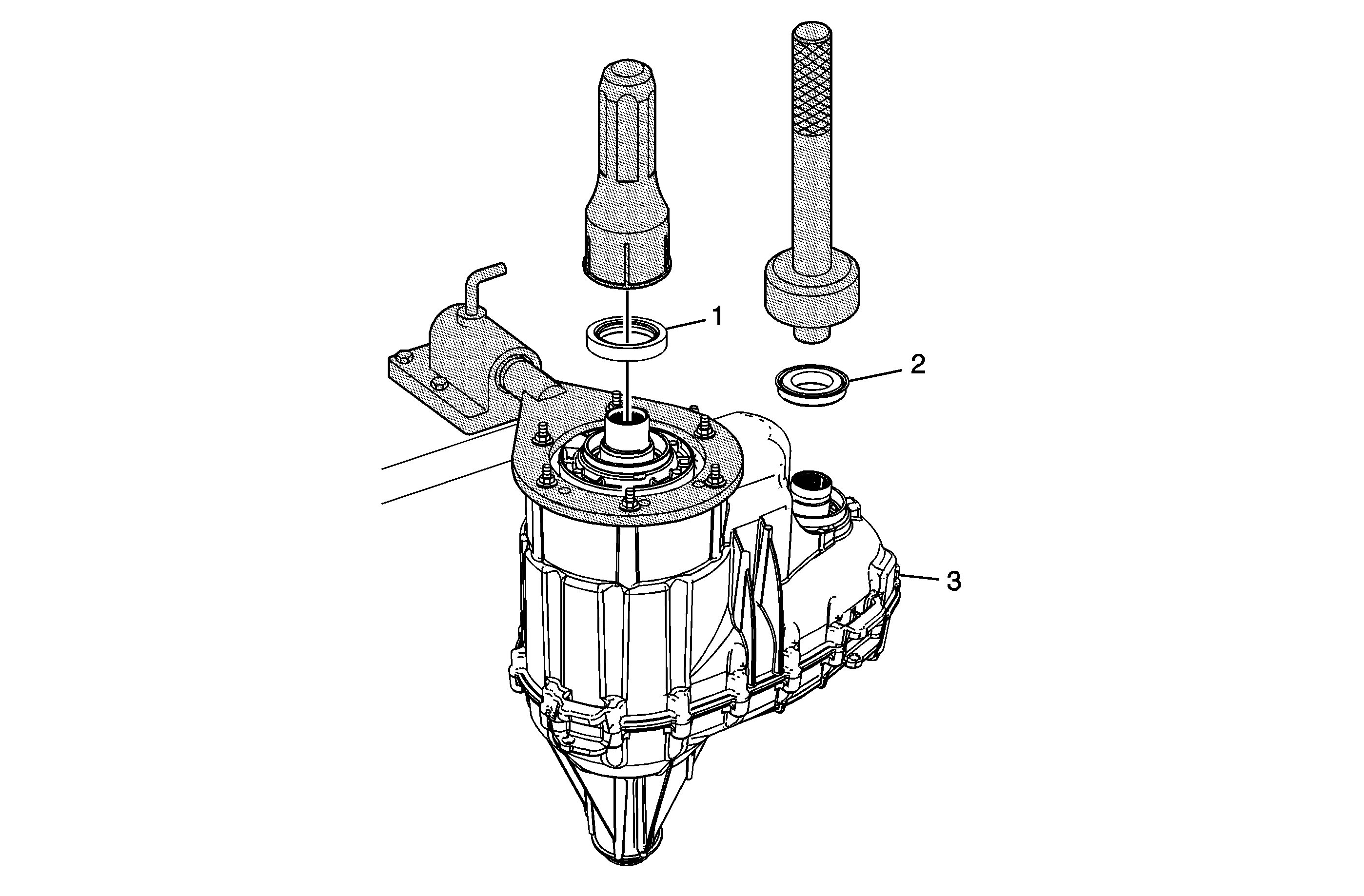 1
2
3