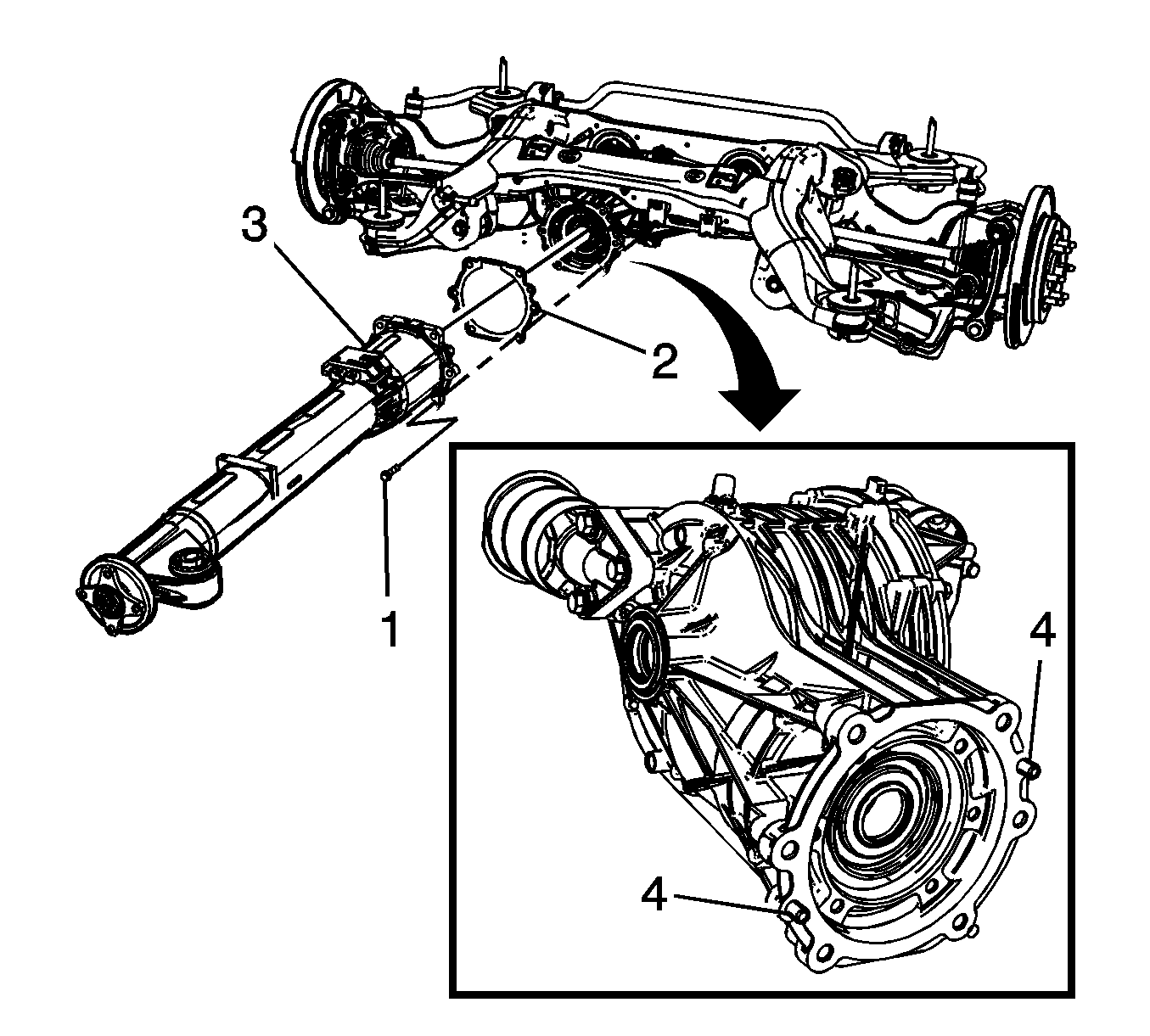 3
2
1
4
4