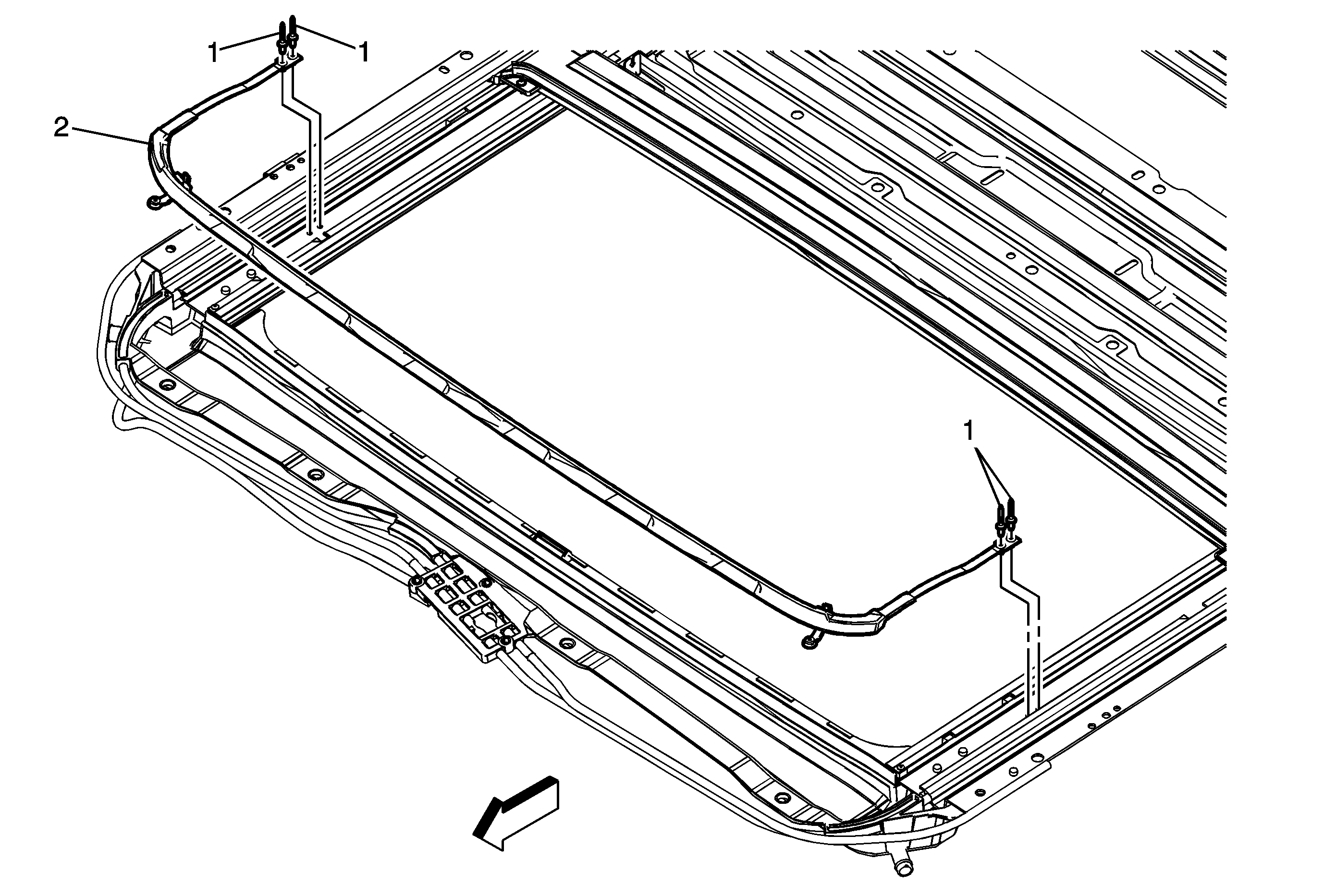 1
1
2
1