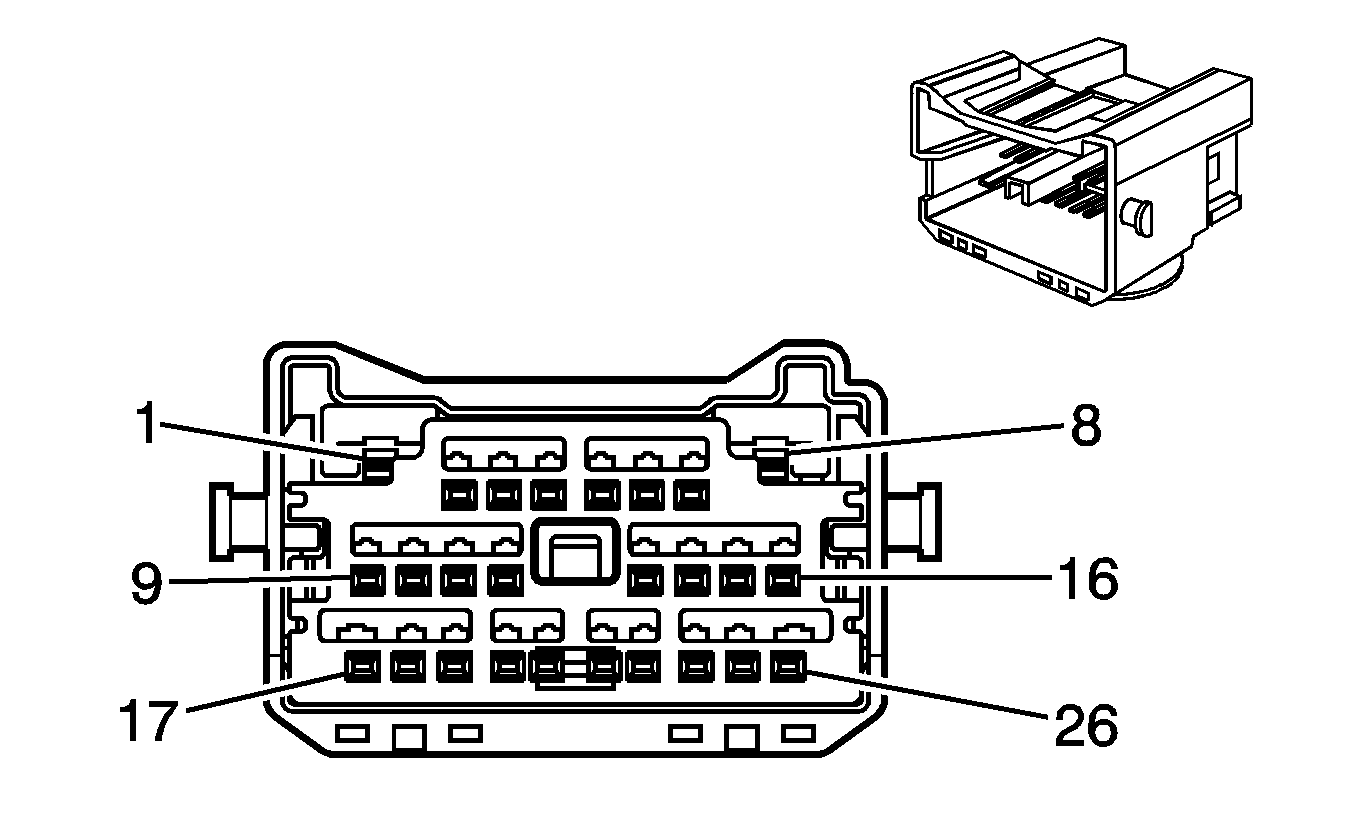 1
8
9
16
17
26