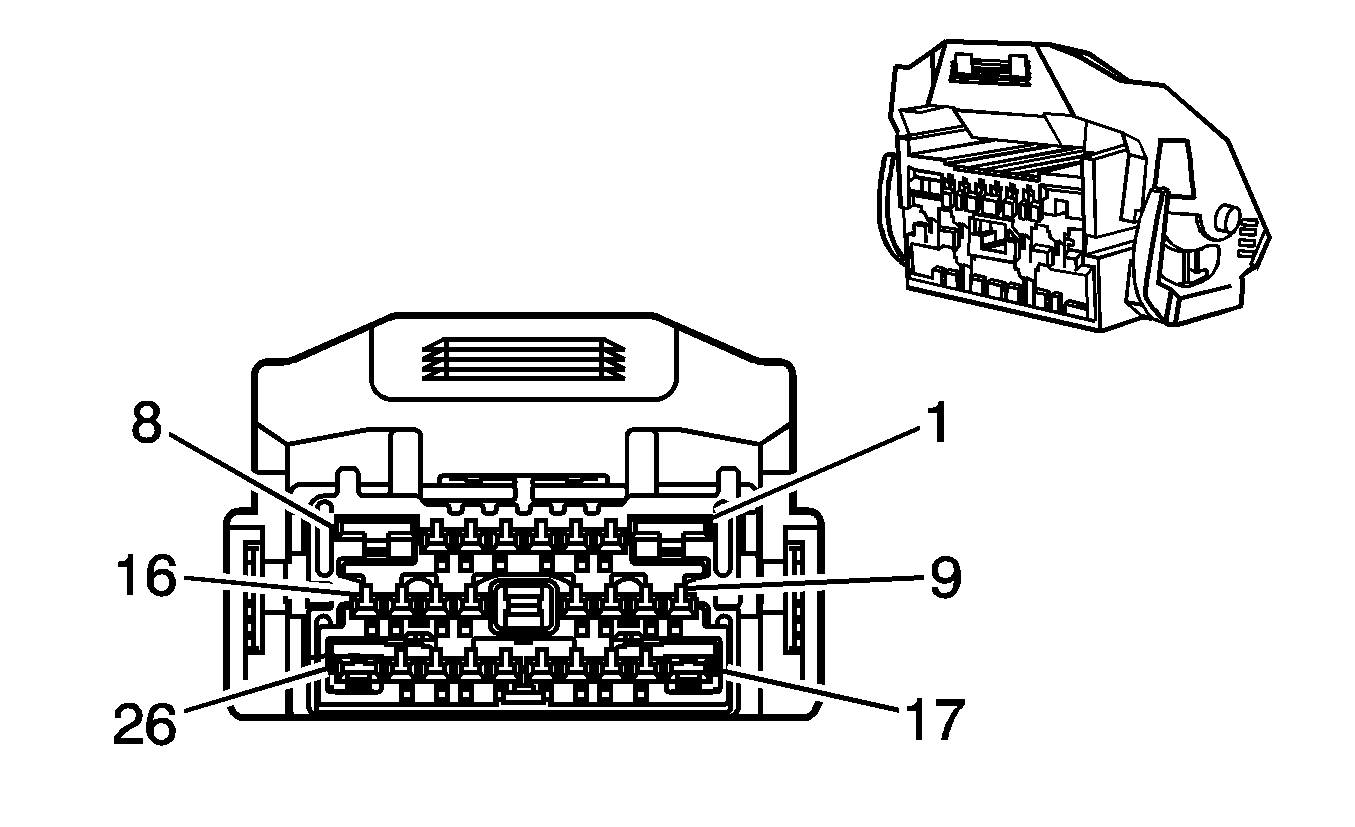 8
1
16
9
26
17