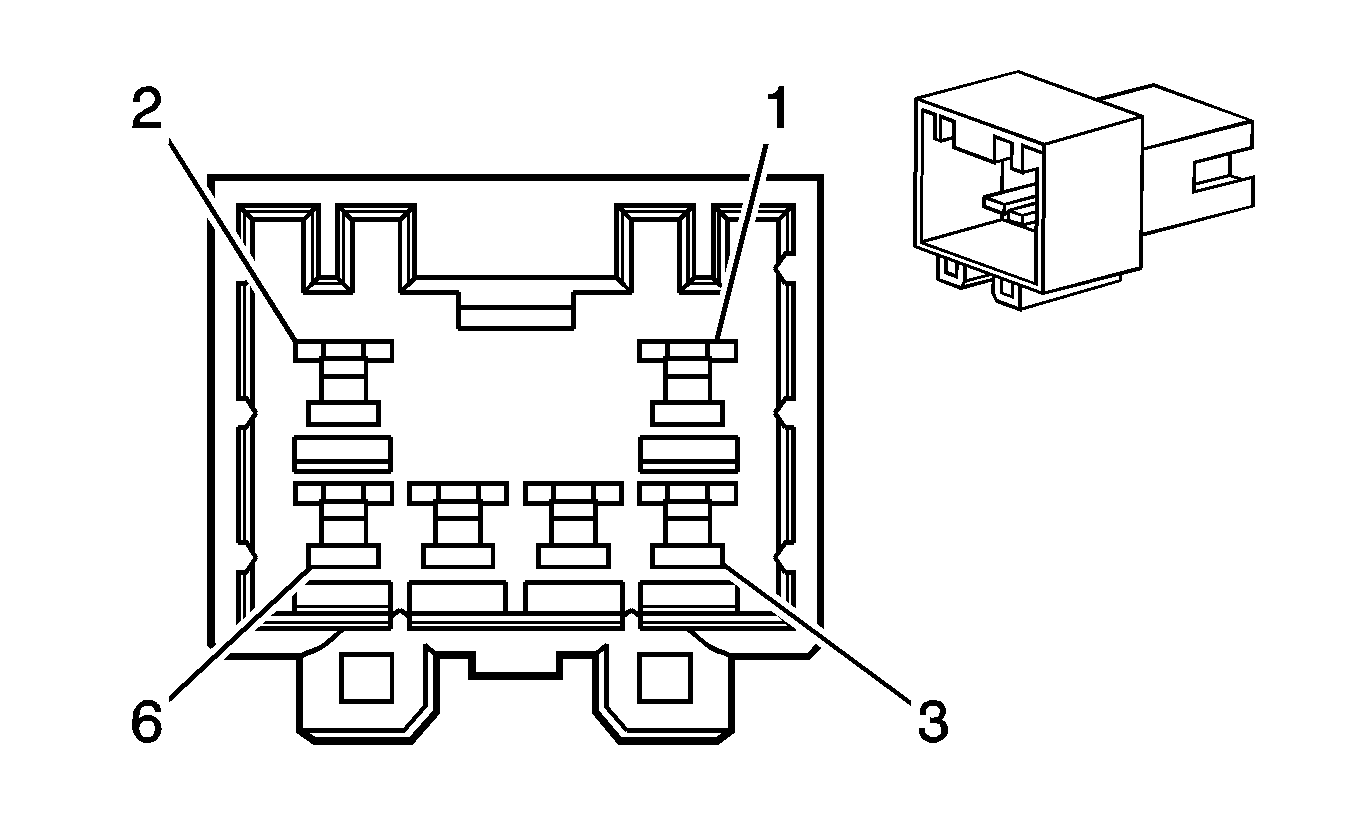 2
1
6
3