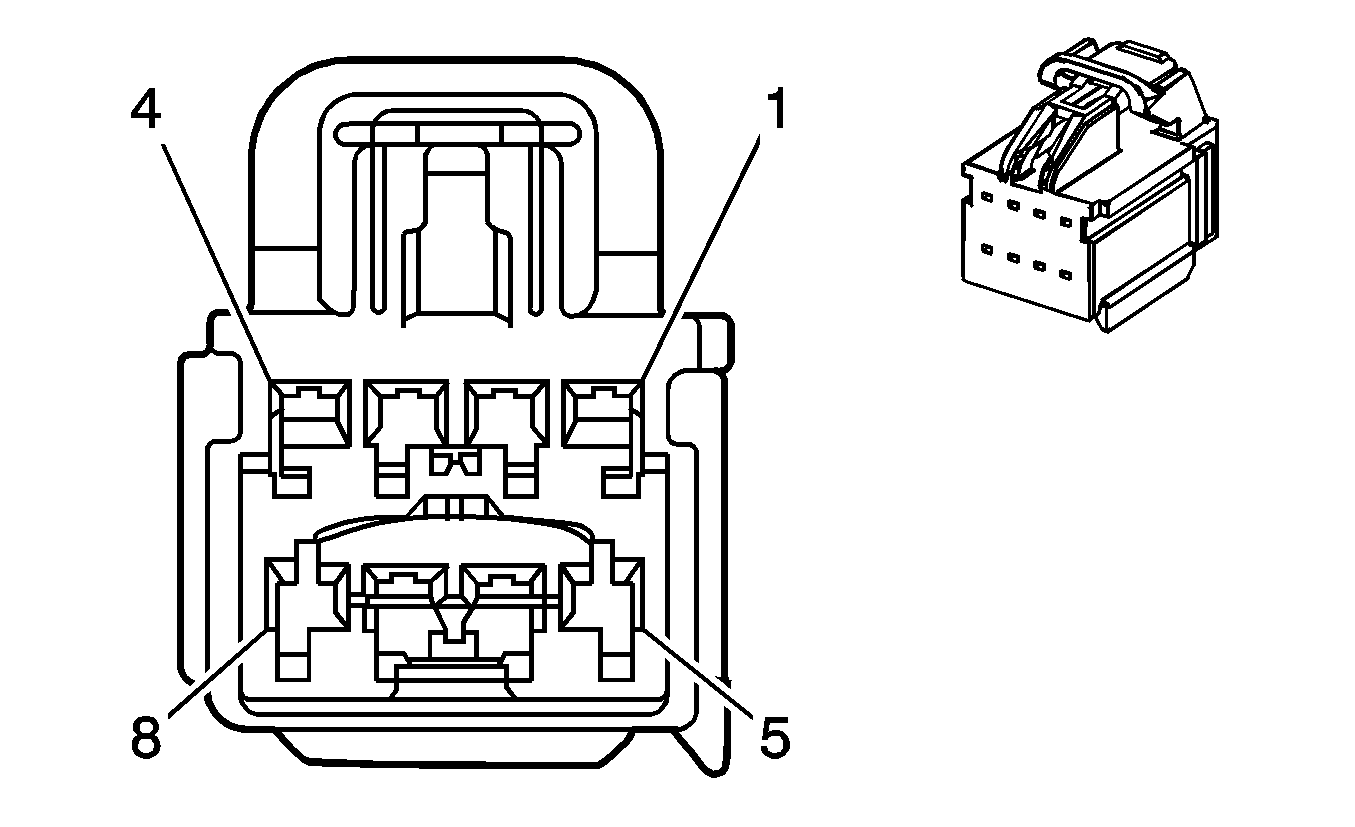 4
1
8
5