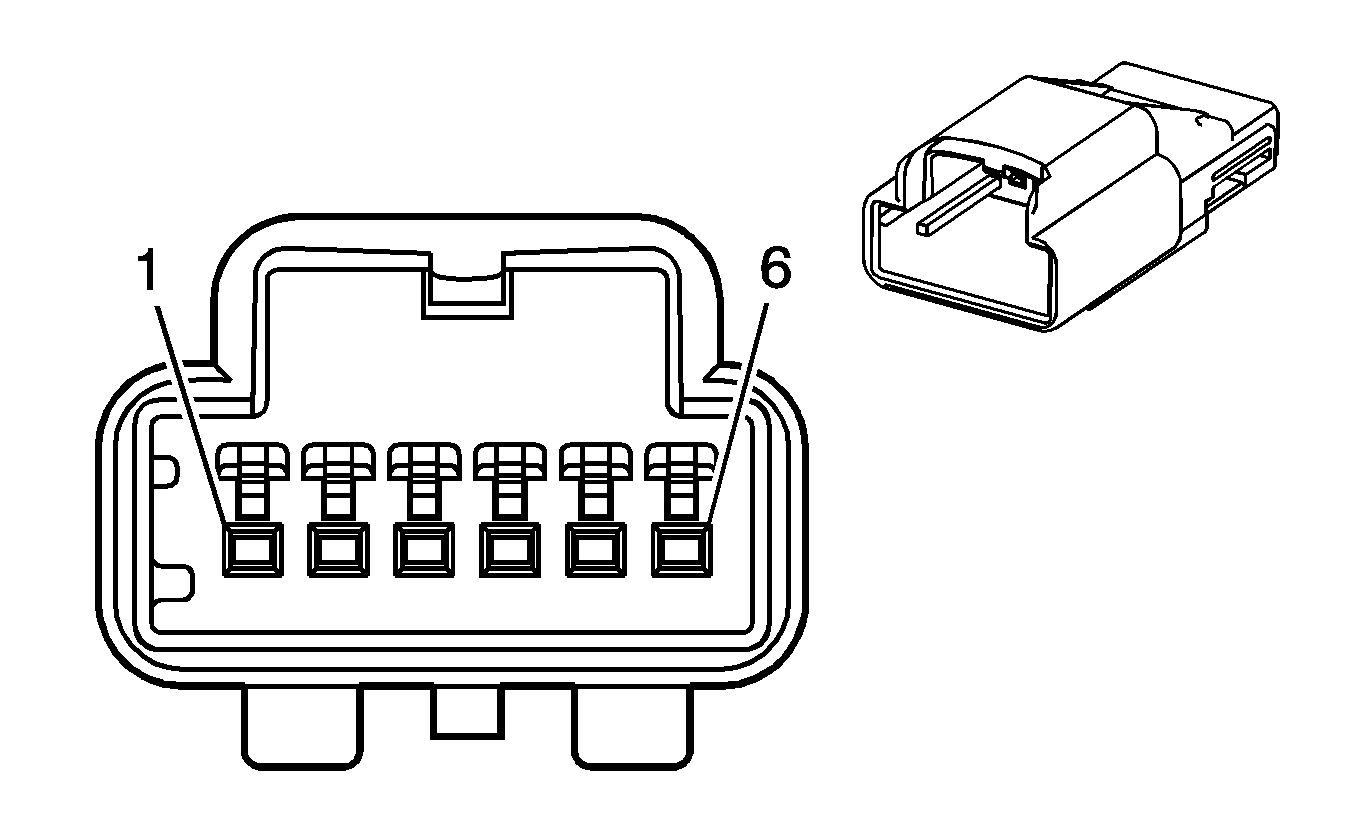 1
6