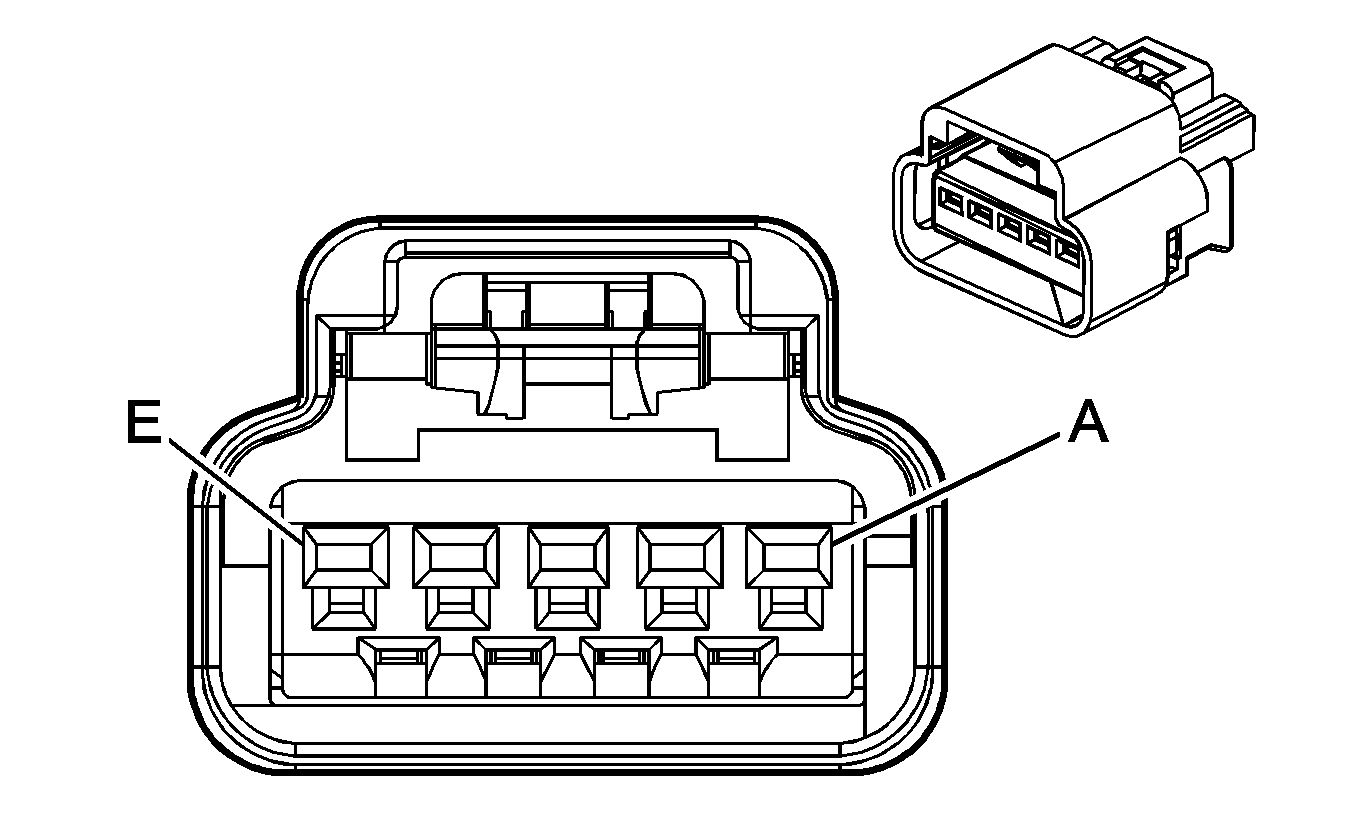 E
A