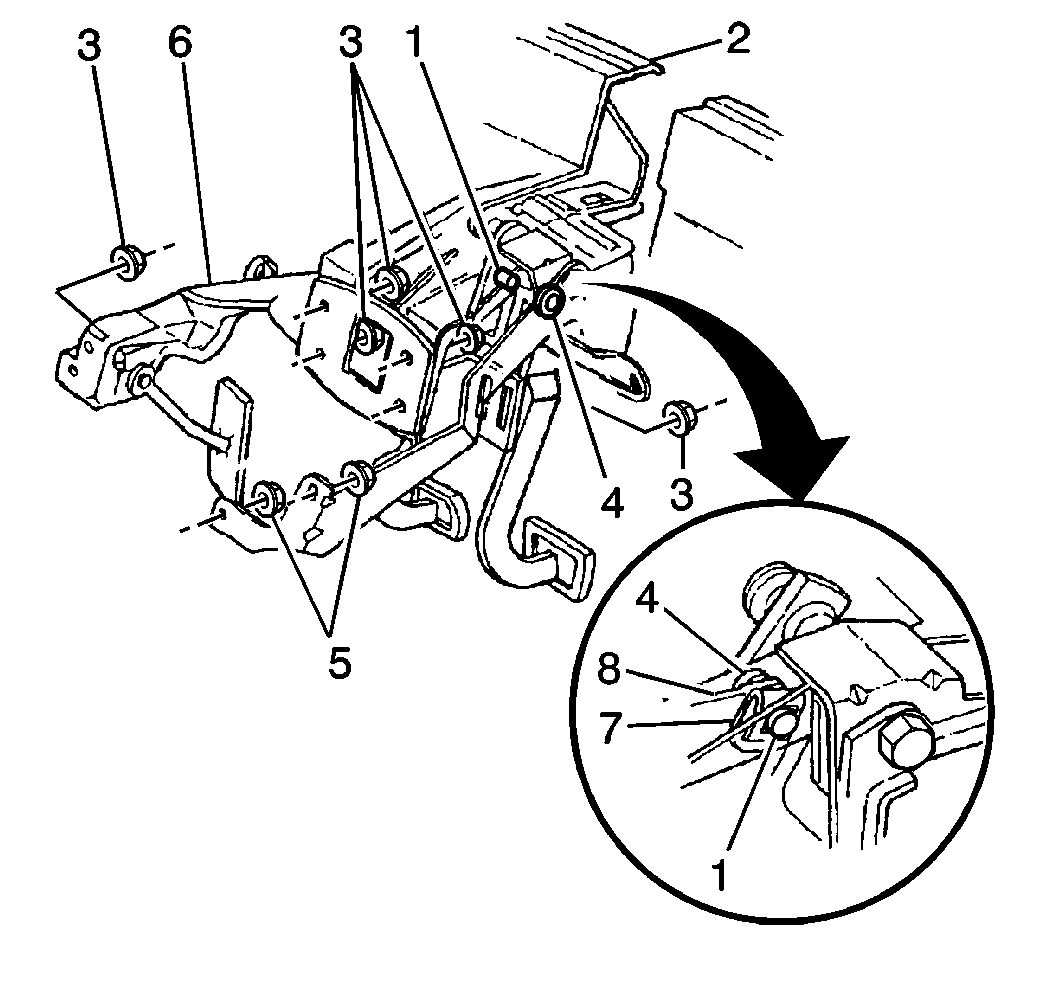 3
6
3
1
2
4
3
5
4
8
7
1