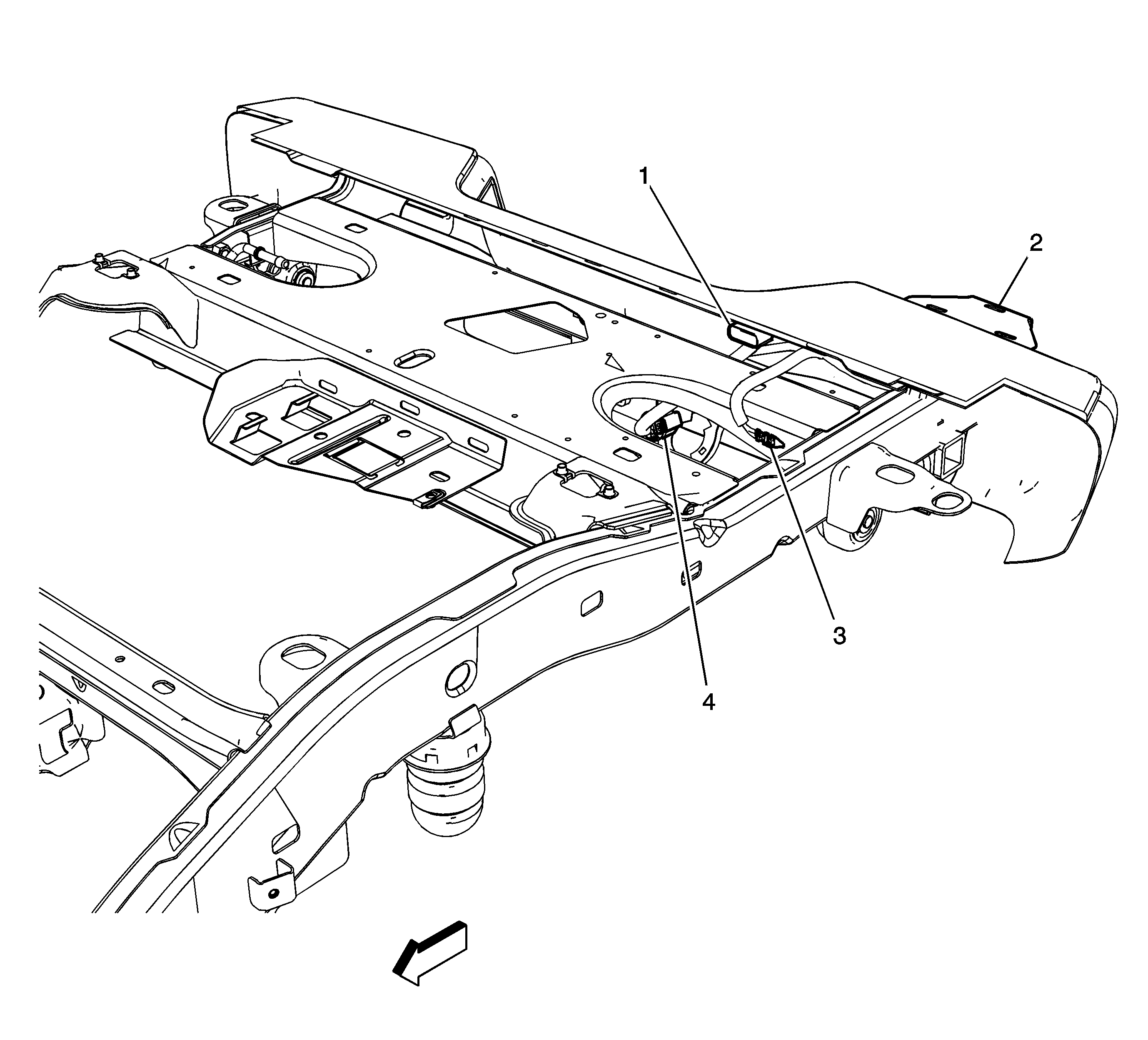 1
2
3
4