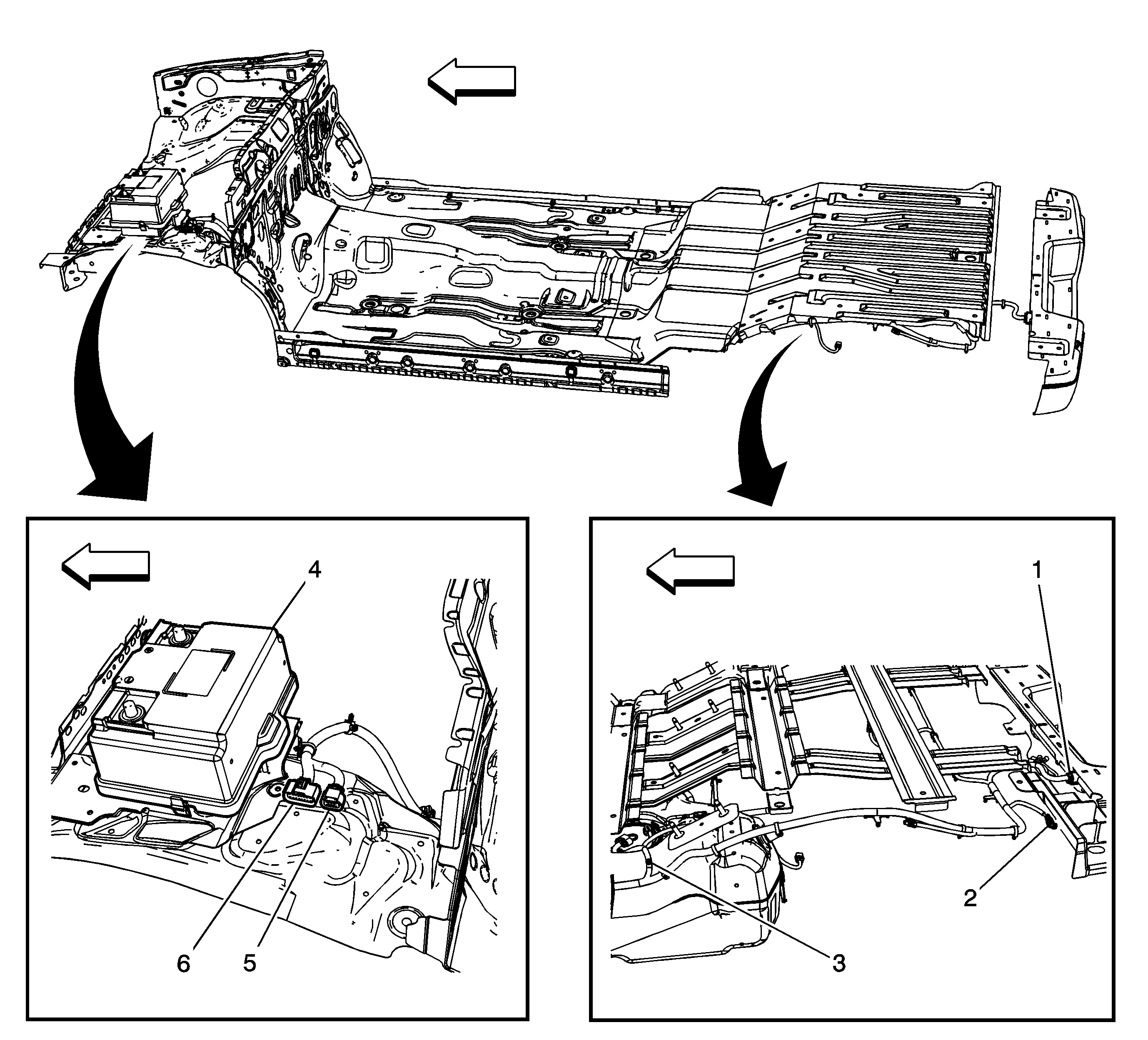 4

6 5

1

2

3