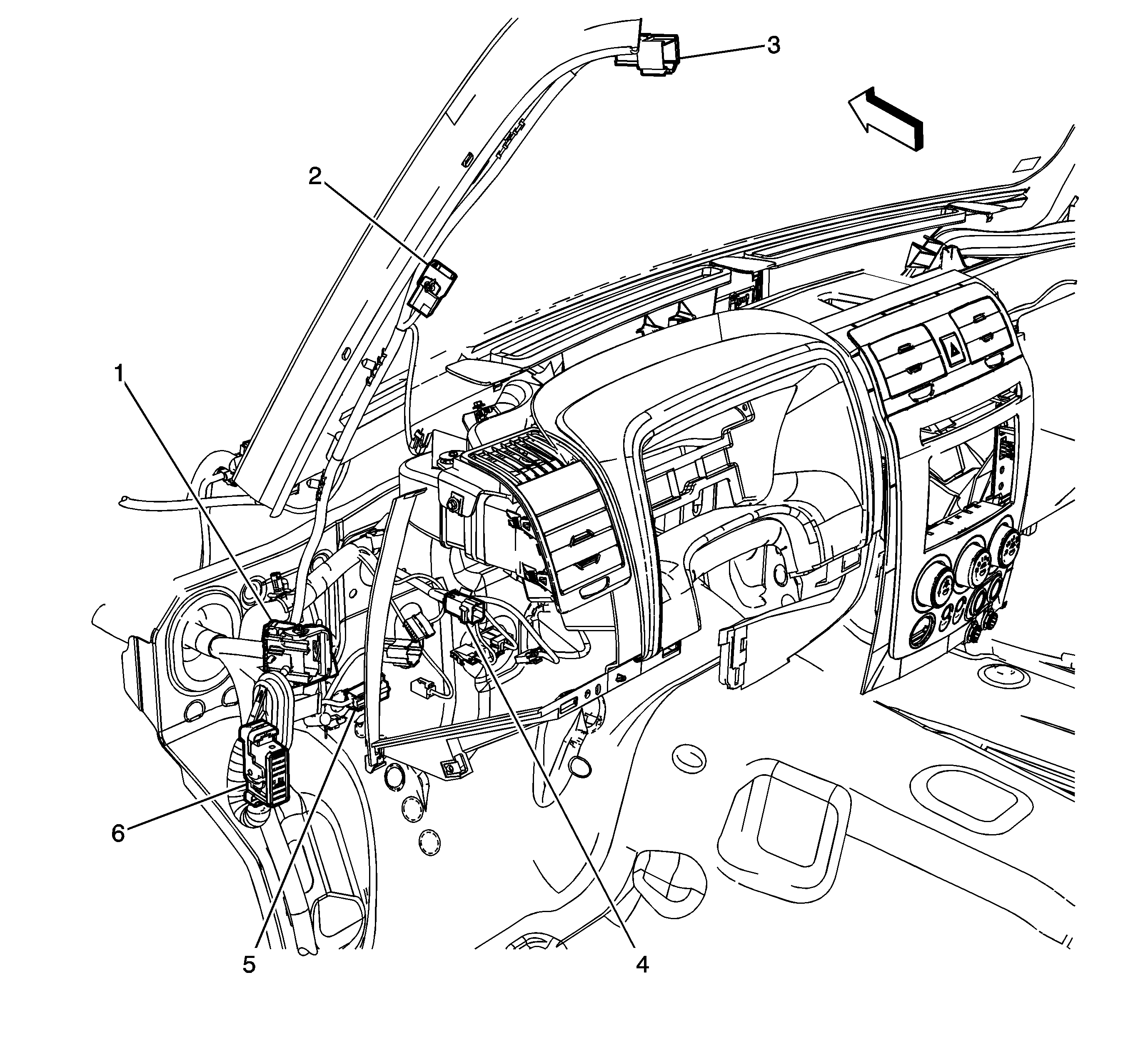 3

2

1

6

5

4