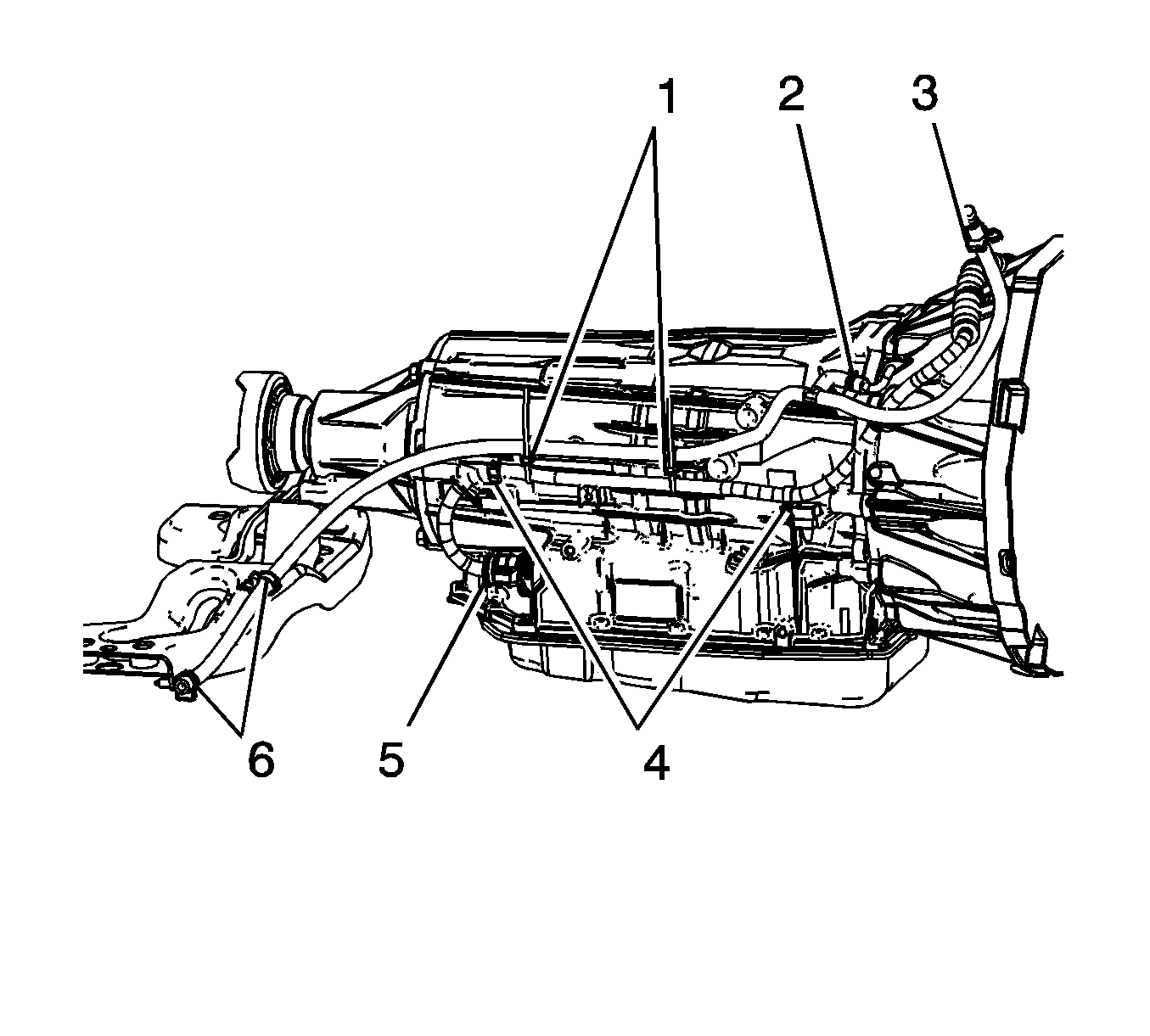 1
2
3
6
5
4