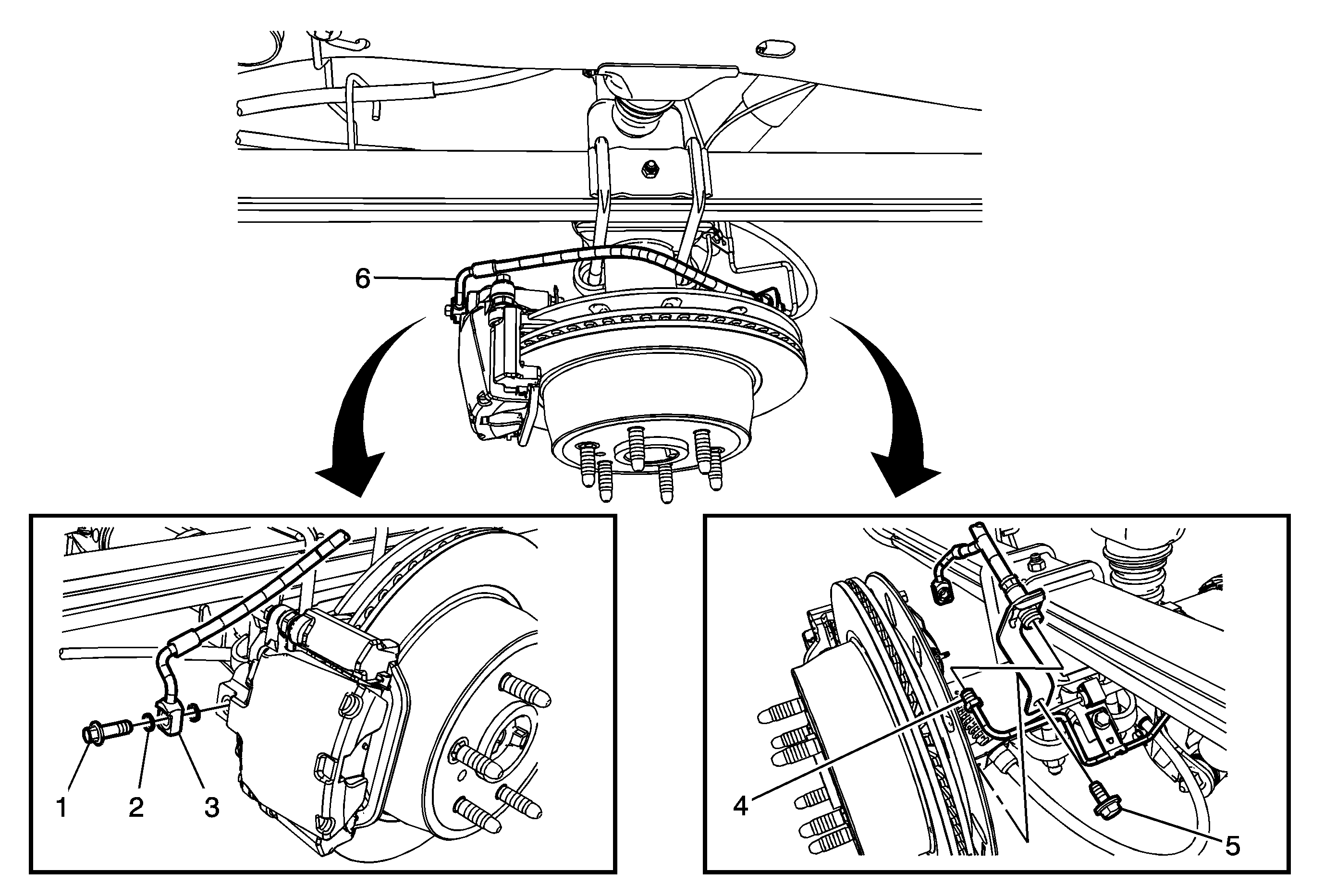 6

1
2
3

4
5