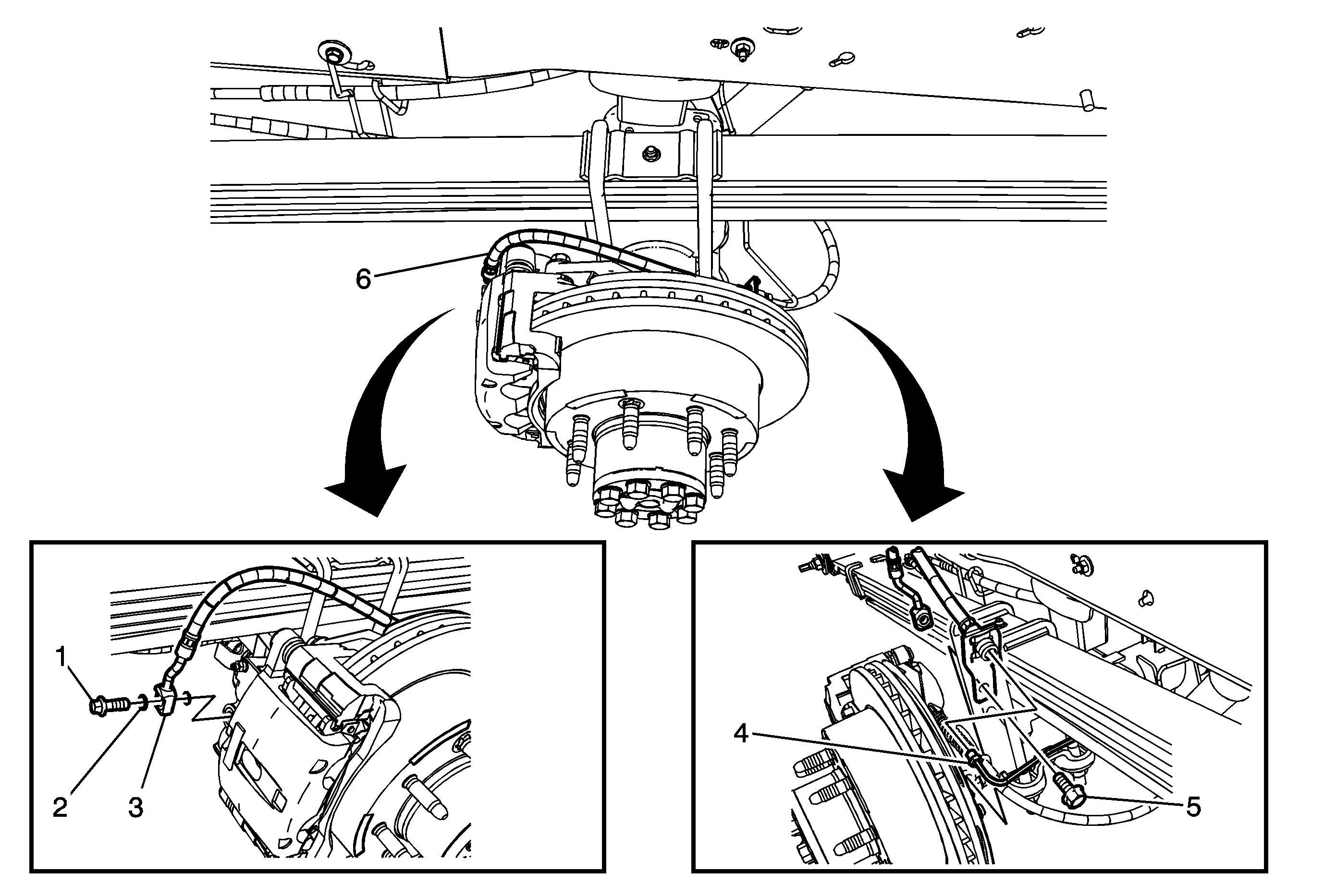 6
1
2
3
4
5