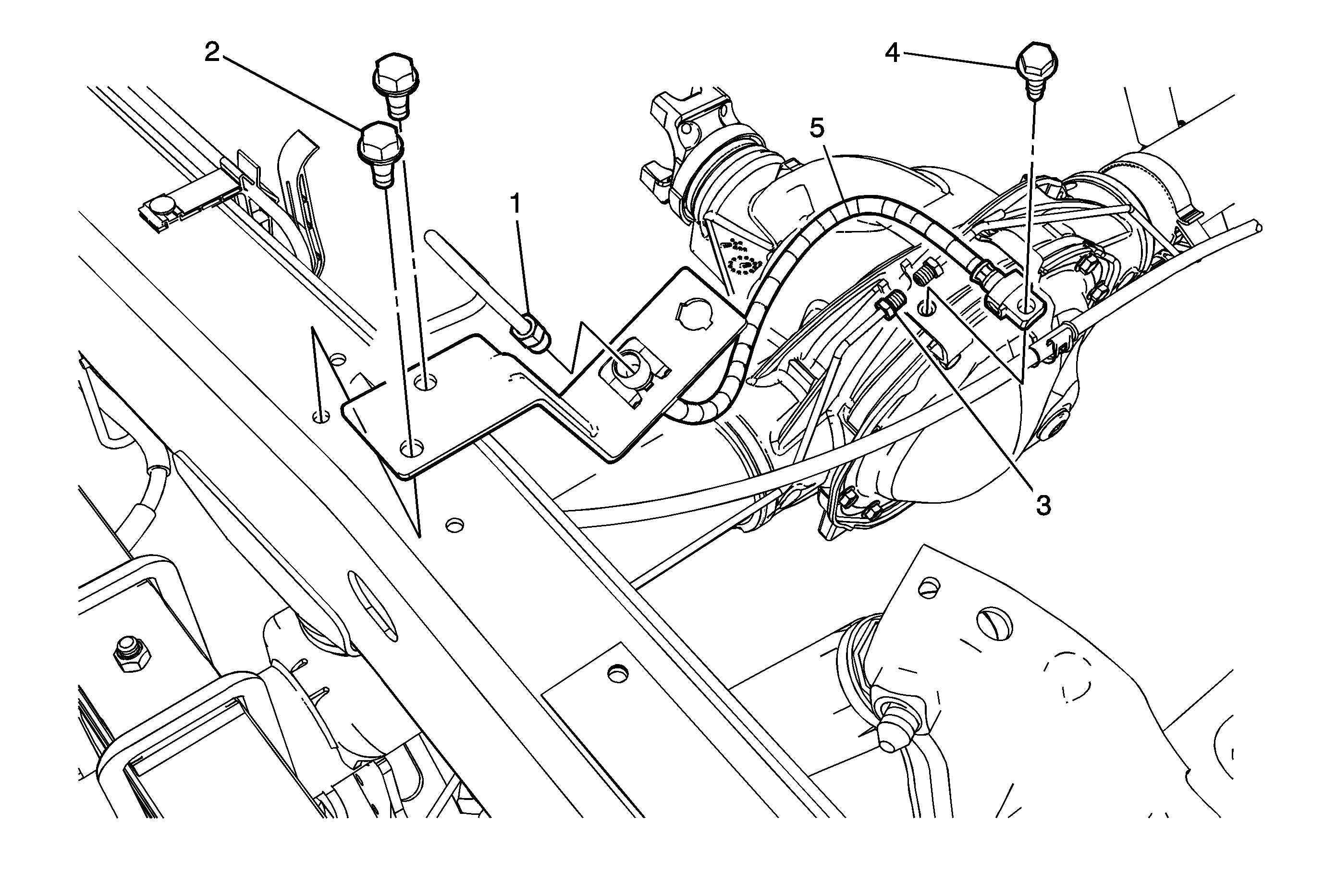 2
4
5
1
3