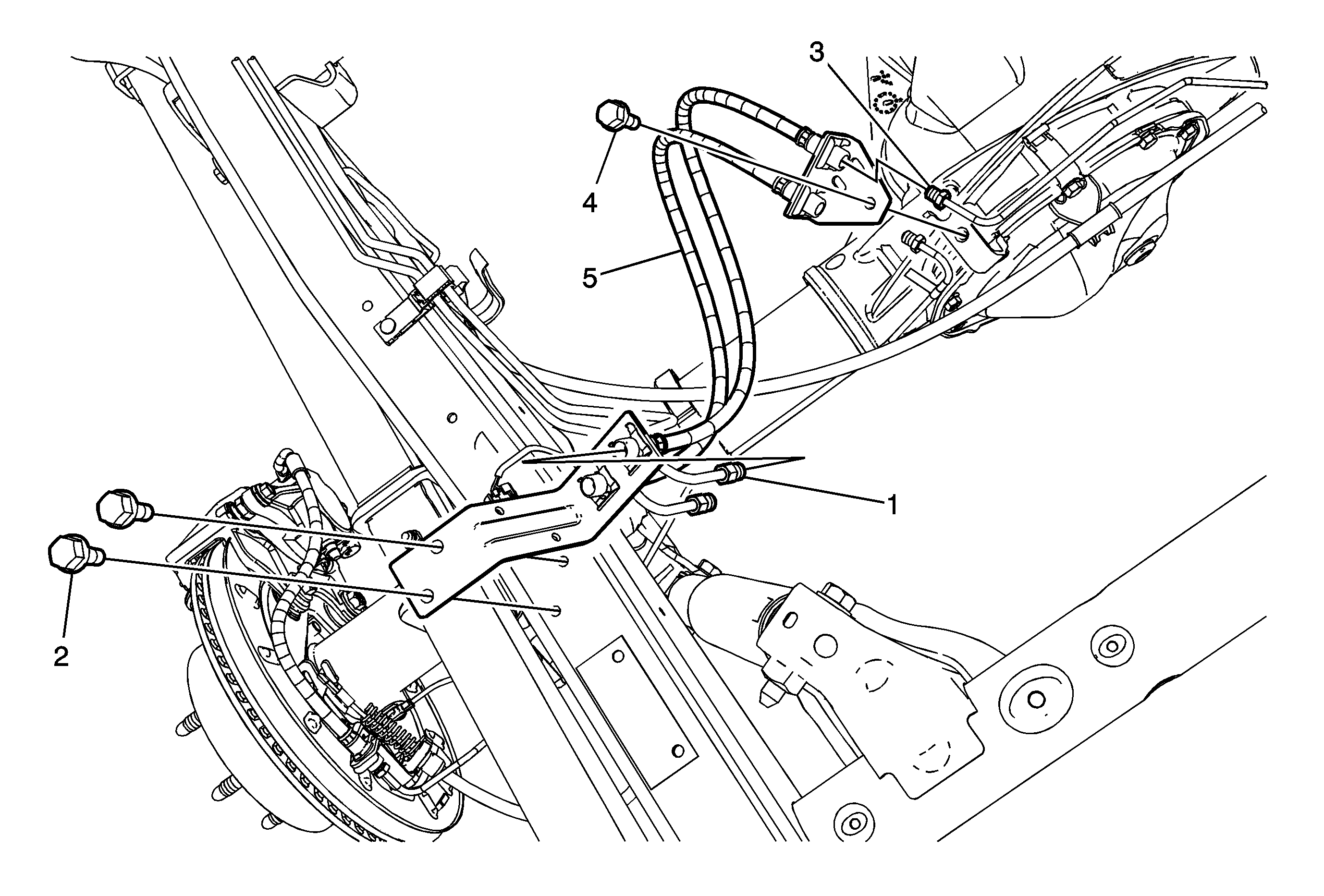 3
4
5
1
2