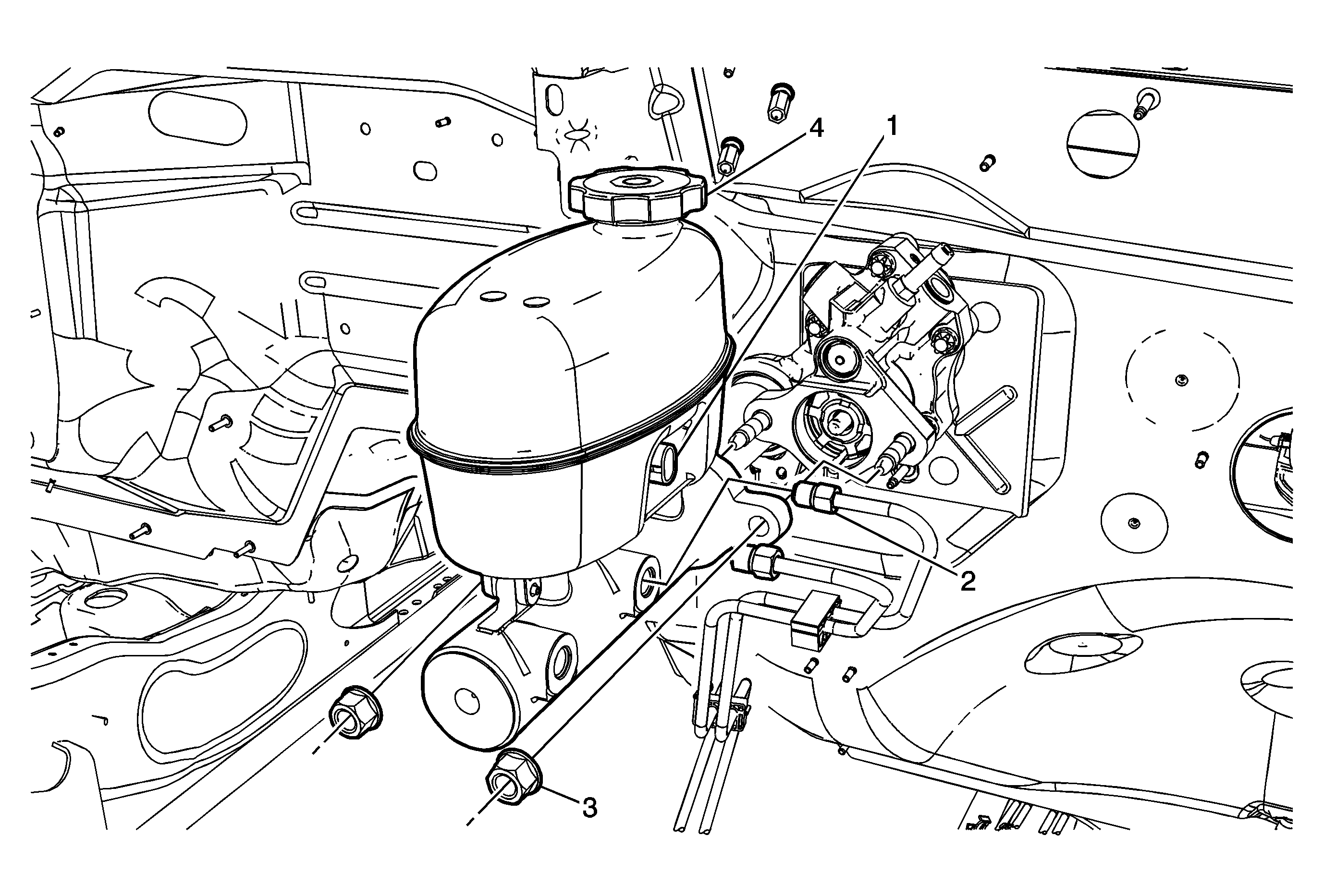 4
1
2
3