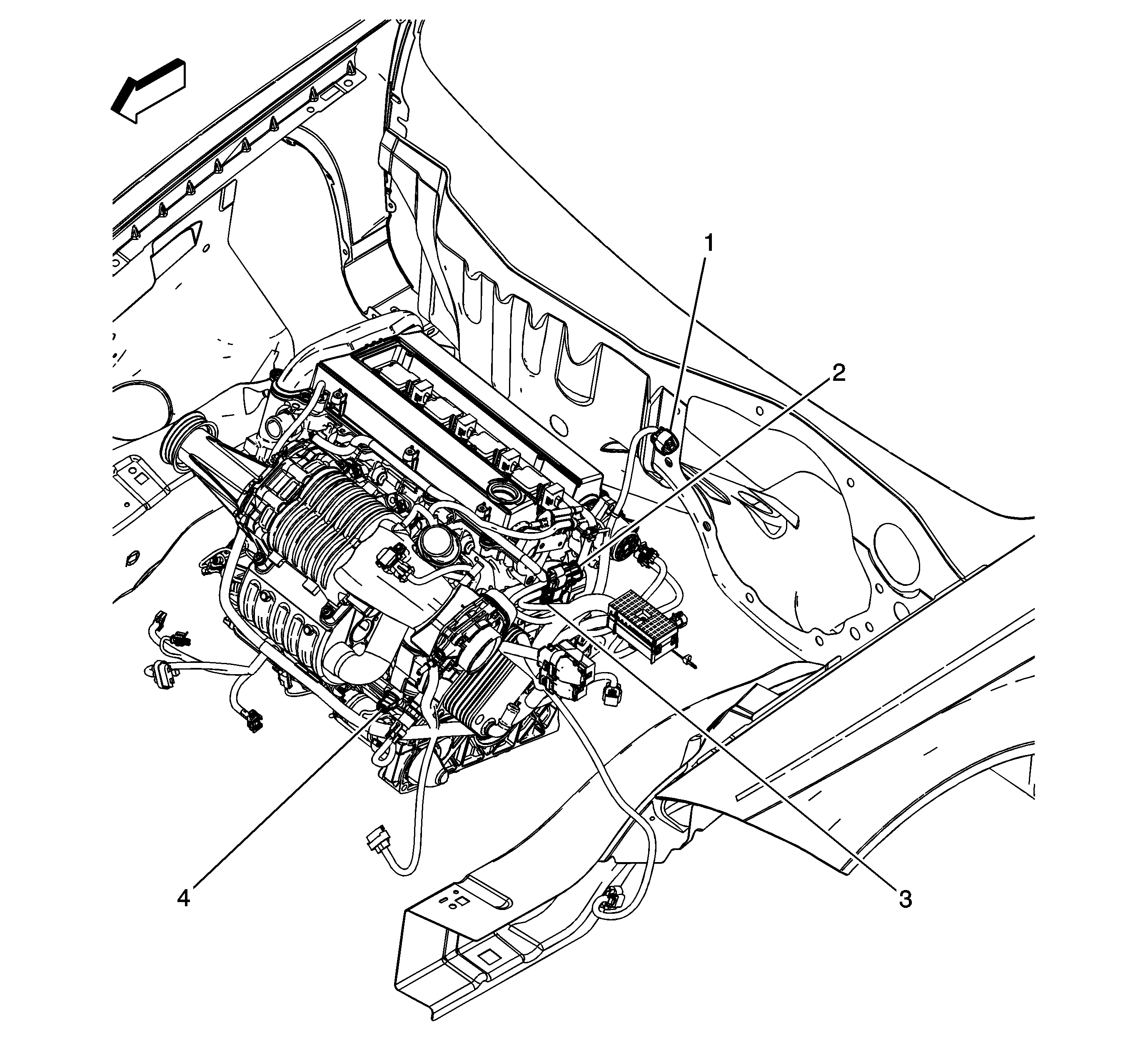 1
2
4
3