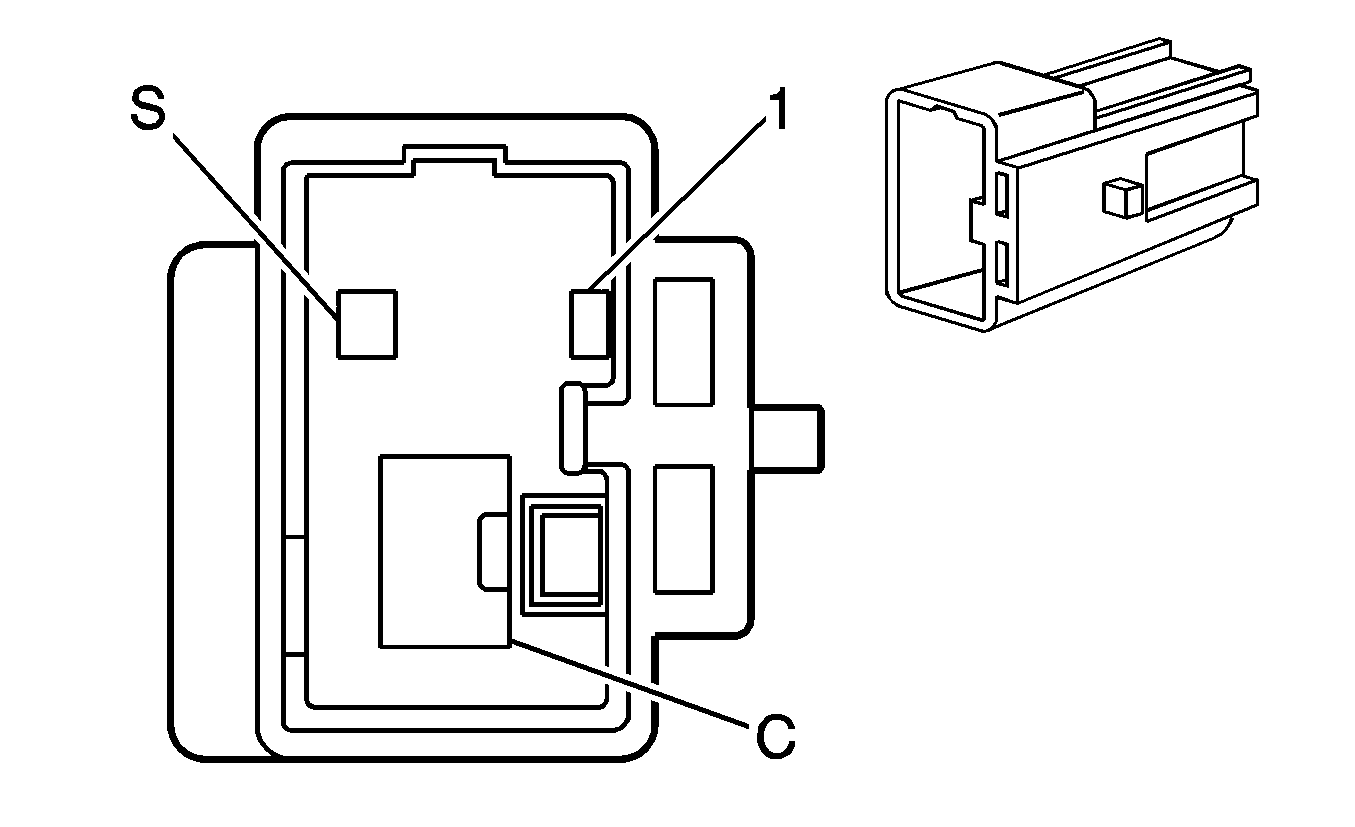 S
1
C