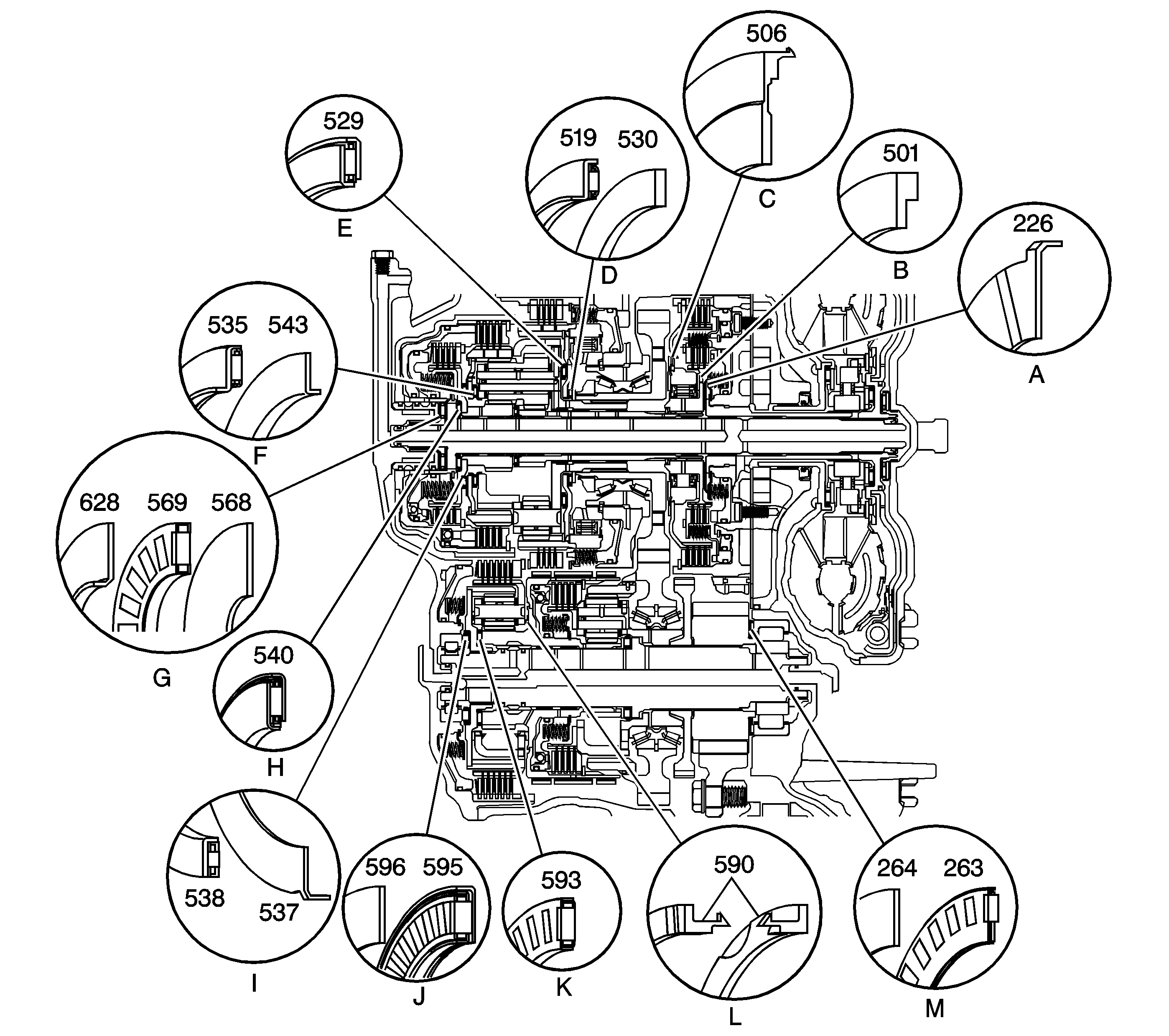 506
C
529
E
519 530
D
501
B
226
A
535 543
F
628 569 568
G
540
H
538 537
I
596 595
J
593
K
590
L
264 263
M