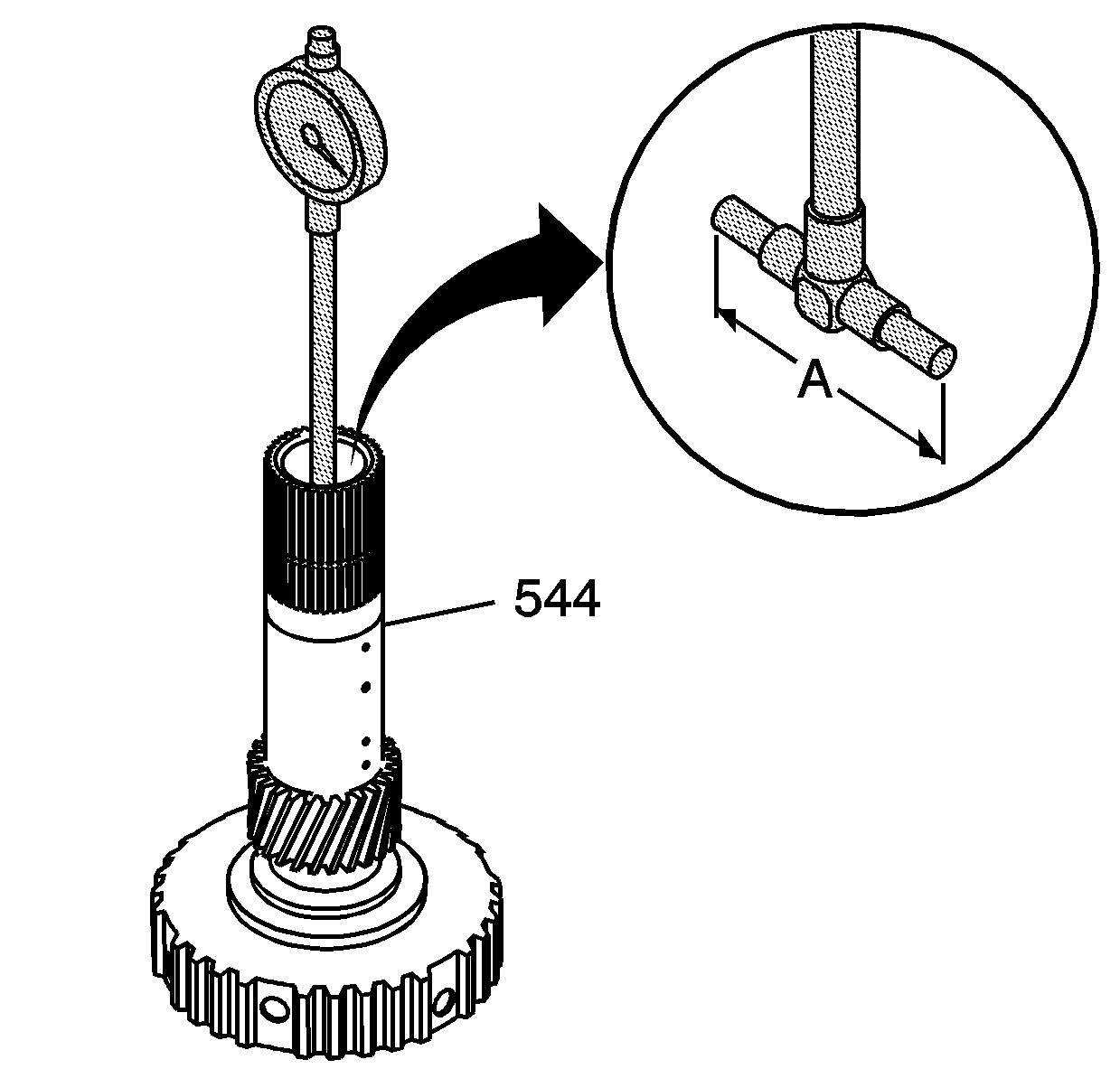 A

544