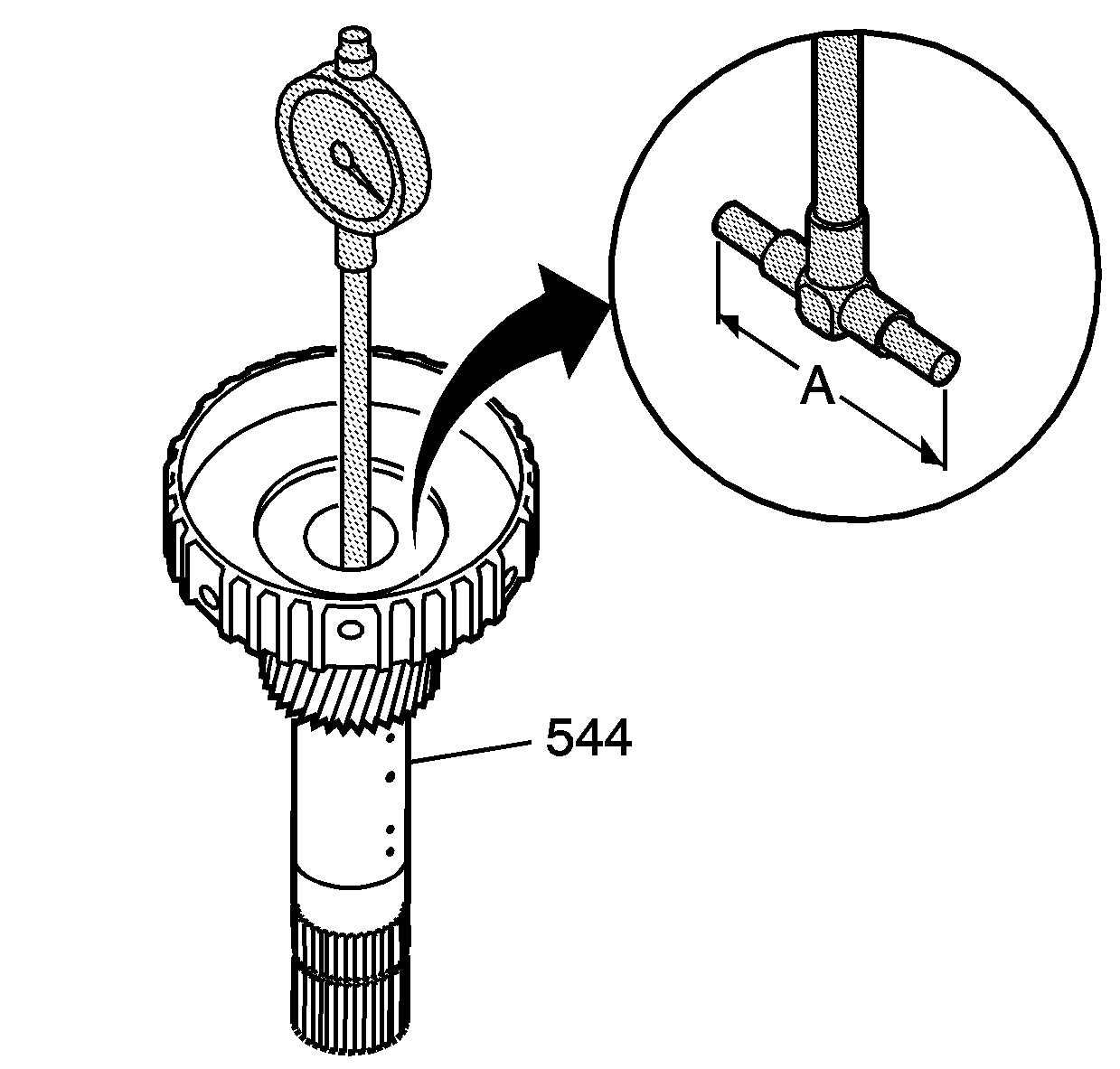 A

544